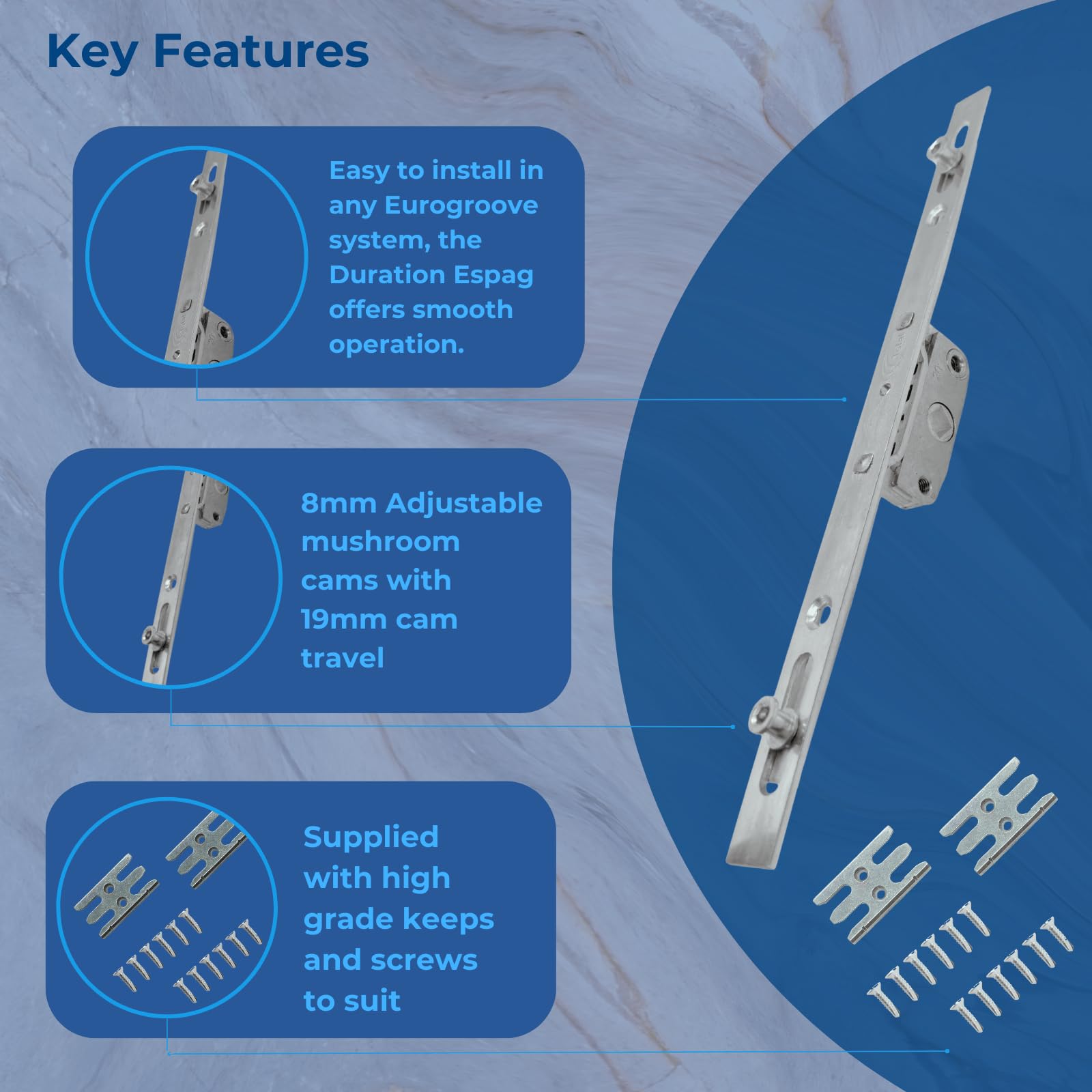 Key Features

Easy to install in any Eurogroove system, the Duration Espag offers smooth operation.

8mm Adjustable mushroom cams with 19mm cam travel

Supplied with high grade keeps and screws to suit