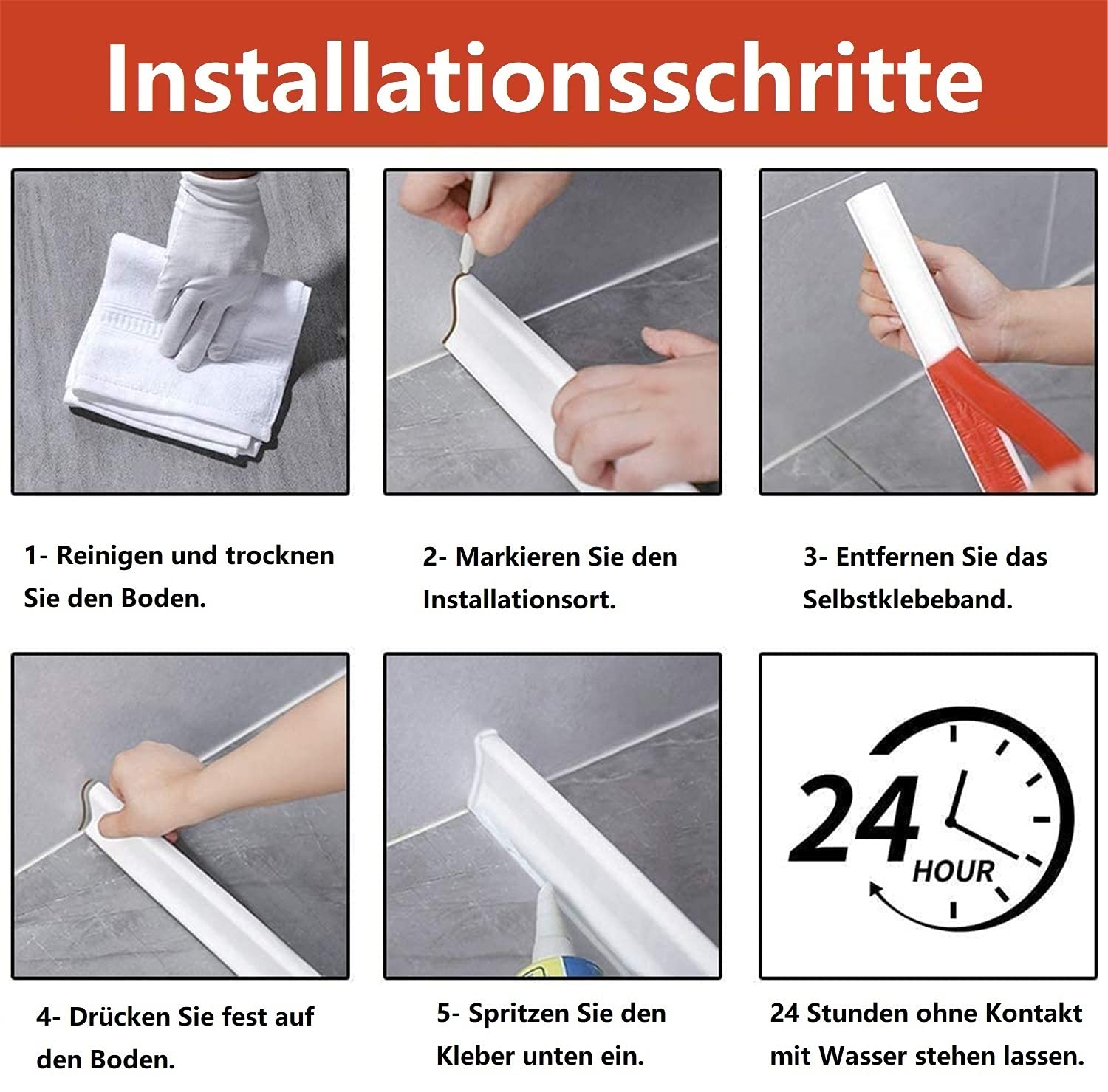 Installationsschritte

1- Reinigen und trocknen Sie den Boden.

2- Markieren Sie den Installationsort.

3- Entfernen Sie das Selbstklebeband.

4- Drücken Sie fest auf den Boden.

5- Spritzen Sie den Kleber unten ein.

24 HOUR

24 Stunden ohne Kontakt mit Wasser stehen lassen.