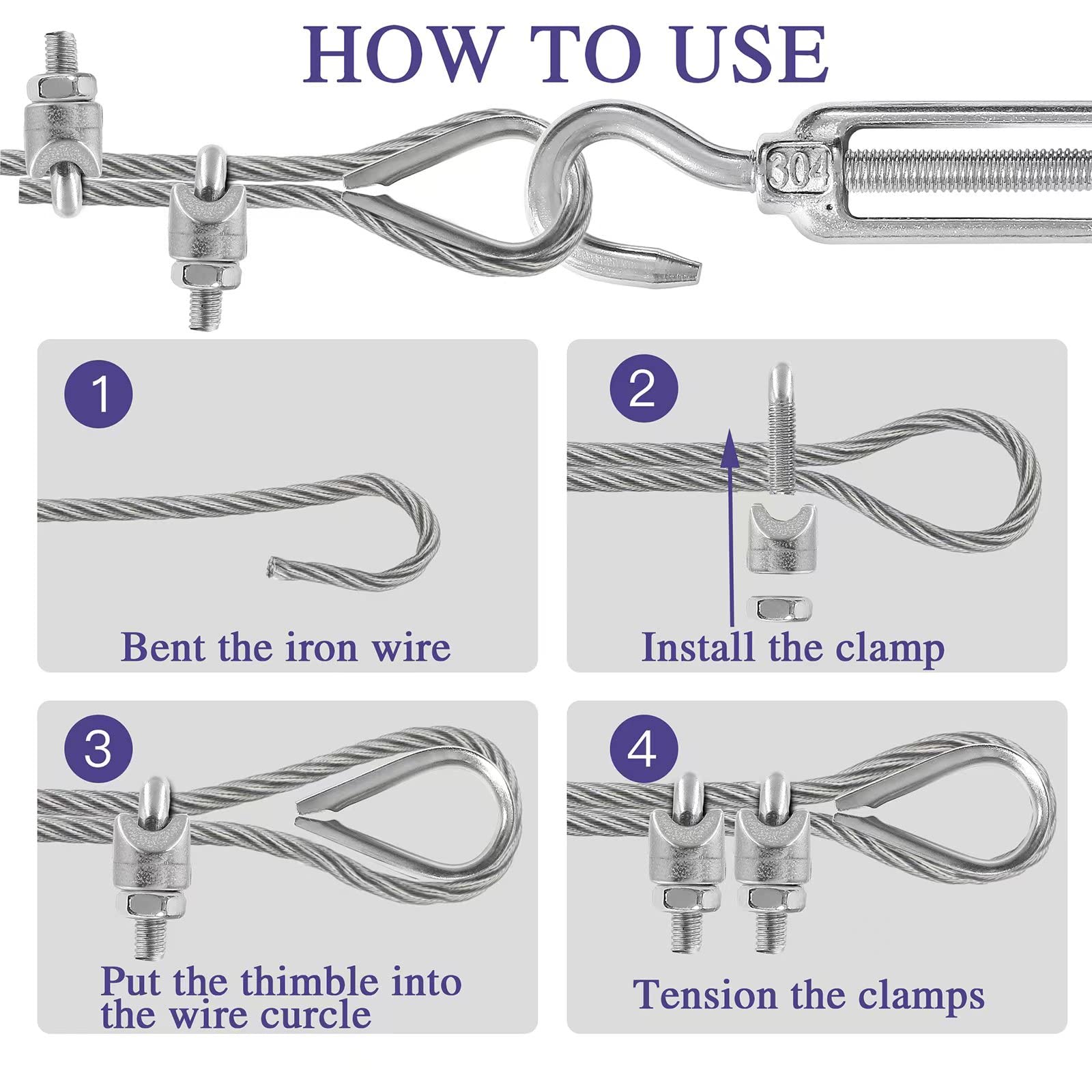 HOW TO USE

304

1

Bent the iron wire

2

Install the clamp

3

Put the thimble into the wire curcle

4

Tension the clamps