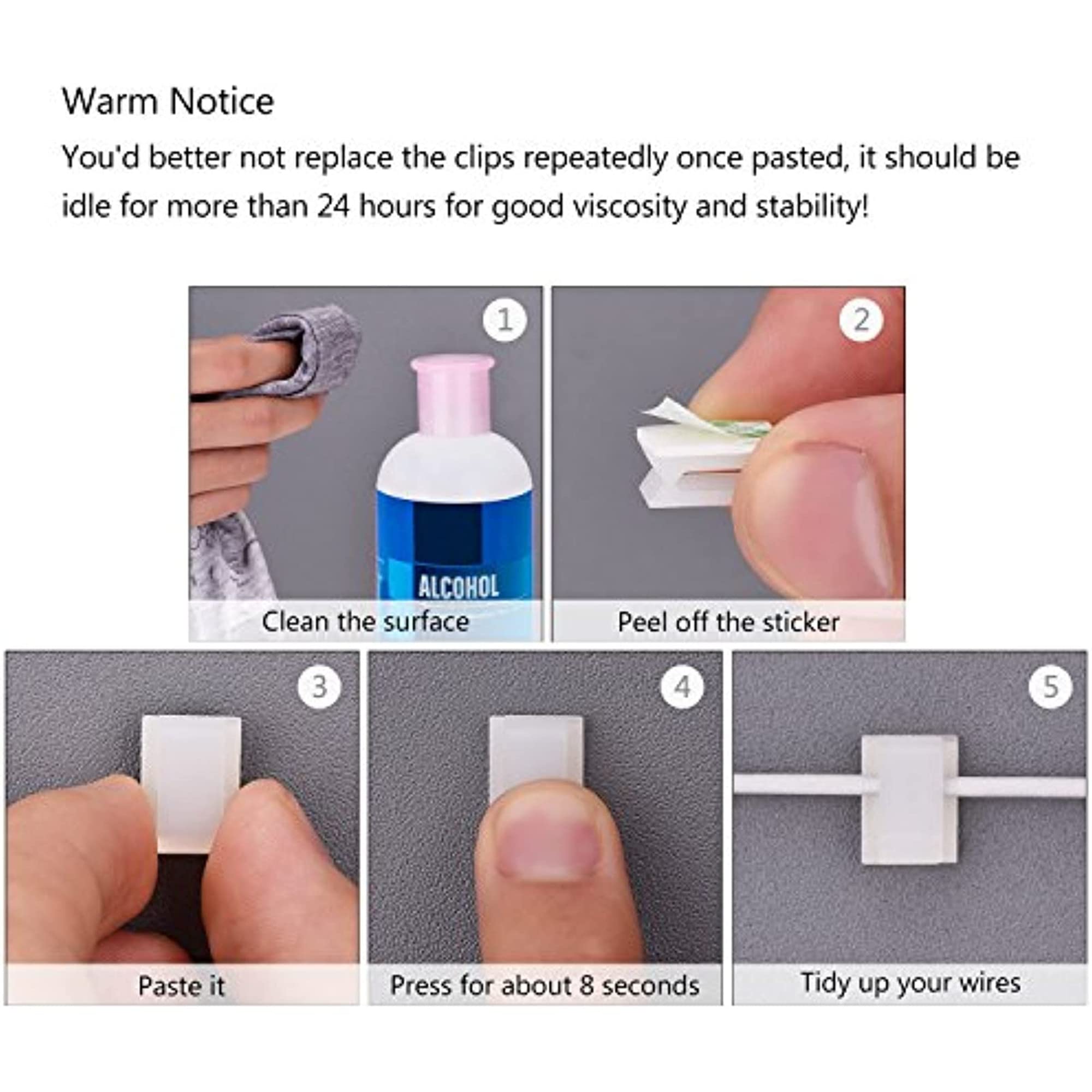 Warm Notice

You'd better not replace the clips repeatedly once pasted, it should be idle for more than 24 hours for good viscosity and stability!

1

ALCOHOL

Clean the surface

2

Peel off the sticker

3

Paste it

4

Press for about 8 seconds

5

Tidy up your wires