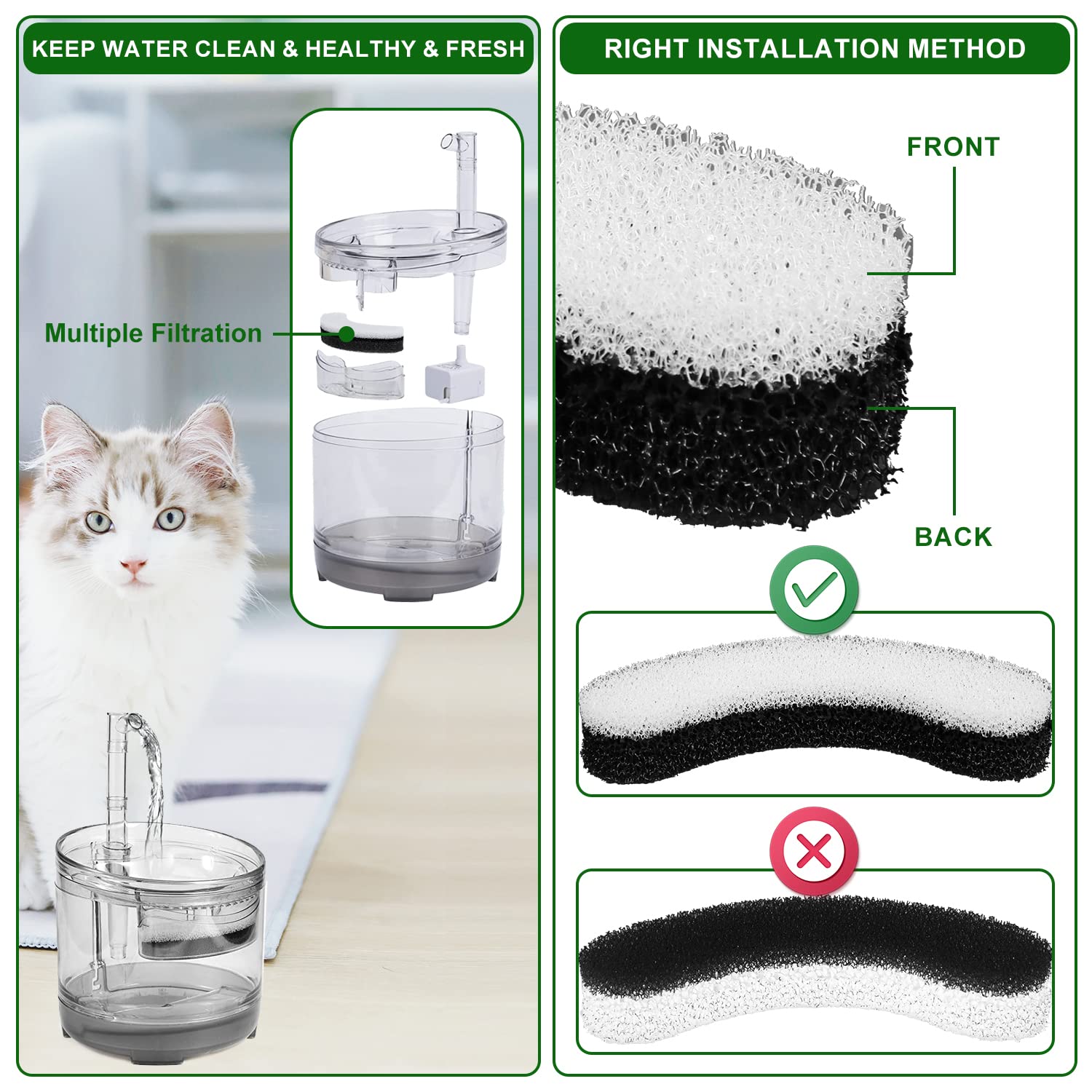 KEEP WATER CLEAN & HEALTHY & FRESH

Multiple Filtration

RIGHT INSTALLATION METHOD

FRONT

BACK