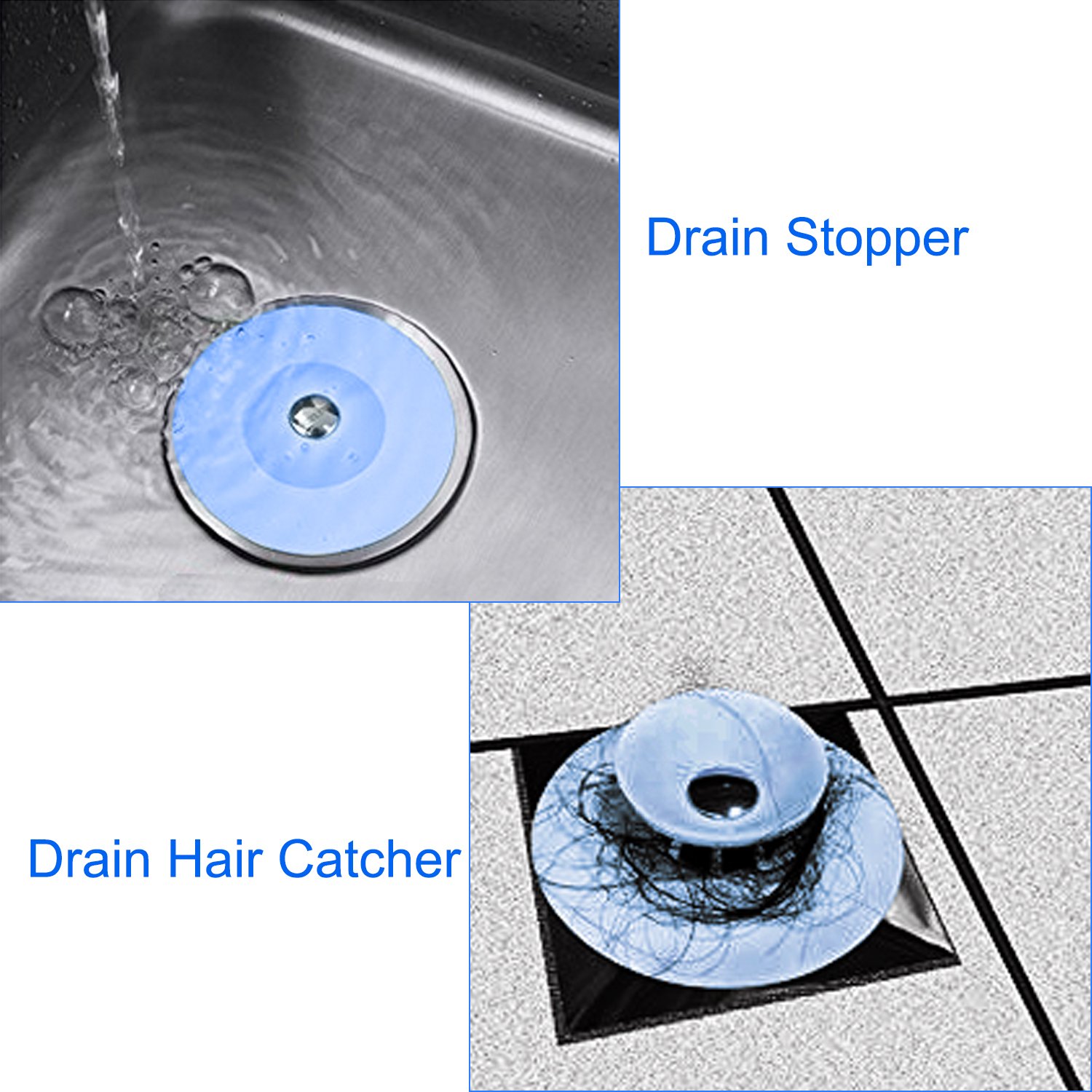 Drain Stopper

Drain Hair Catcher