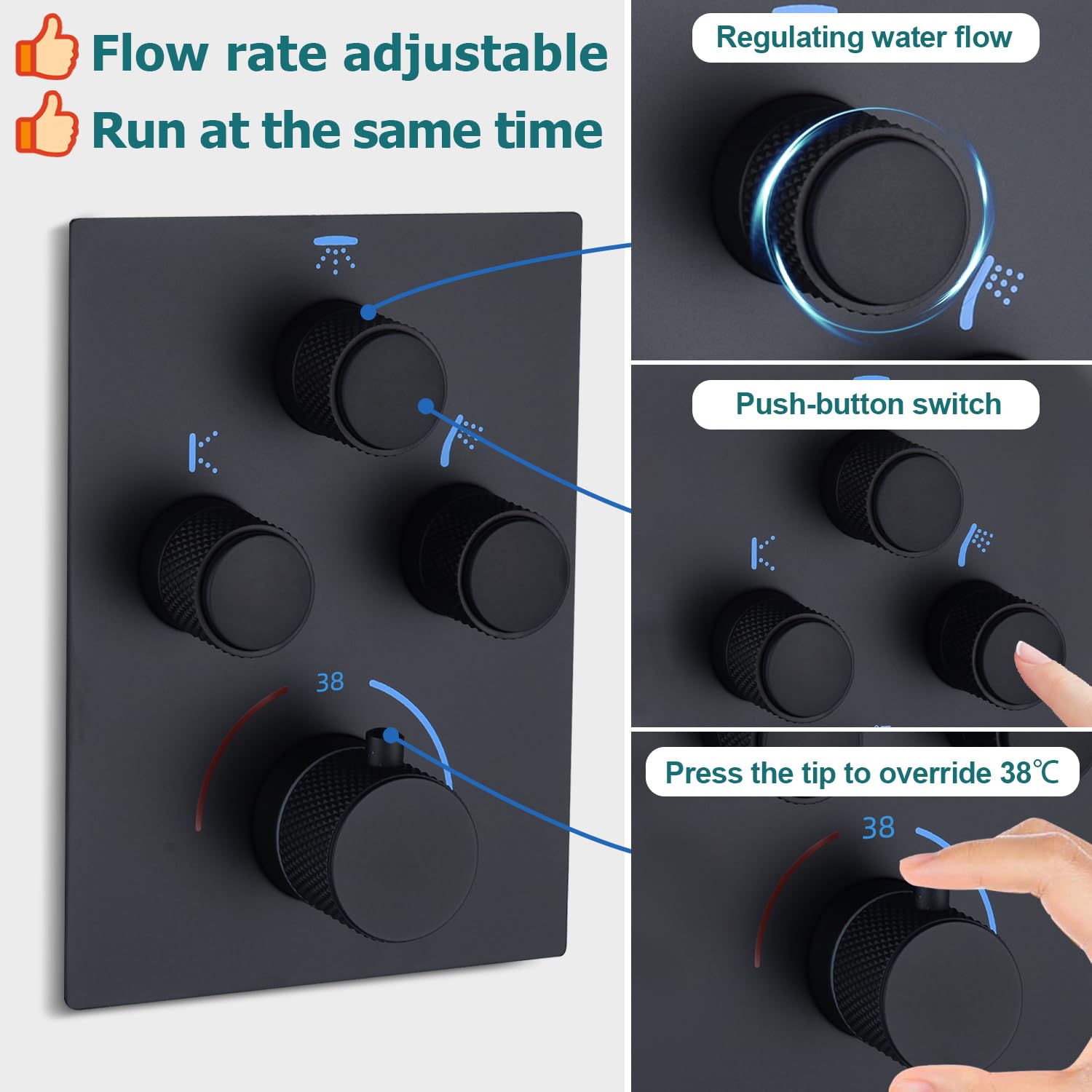 Flow rate adjustable
Run at the same time

38

Regulating water flow

Push-button switch

Press the tip to override 38℃

38