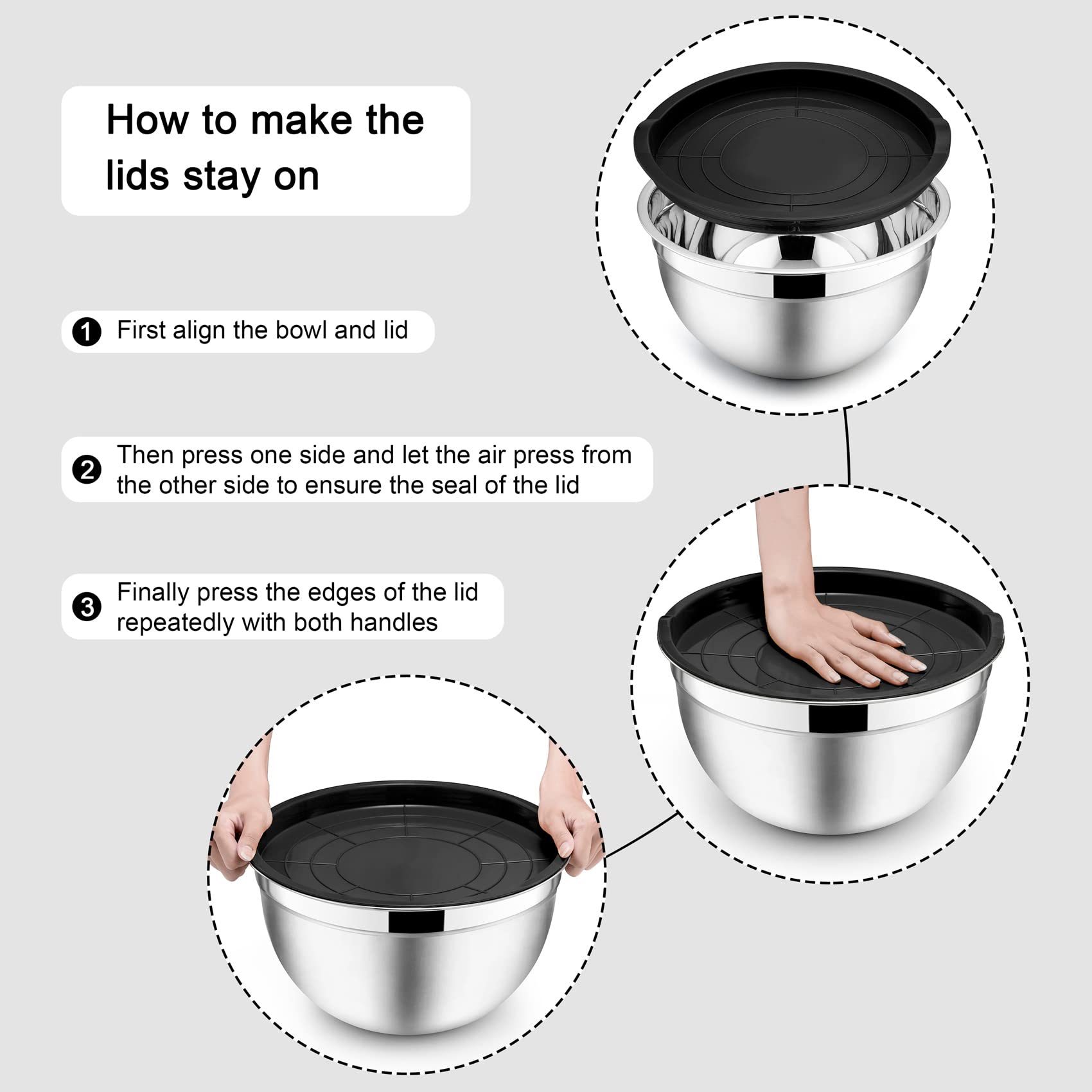 How to make the lids stay on

1 First align the bowl and lid

2 Then press one side and let the air press from the other side to ensure the seal of the lid

3 Finally press the edges of the lid repeatedly with both handles