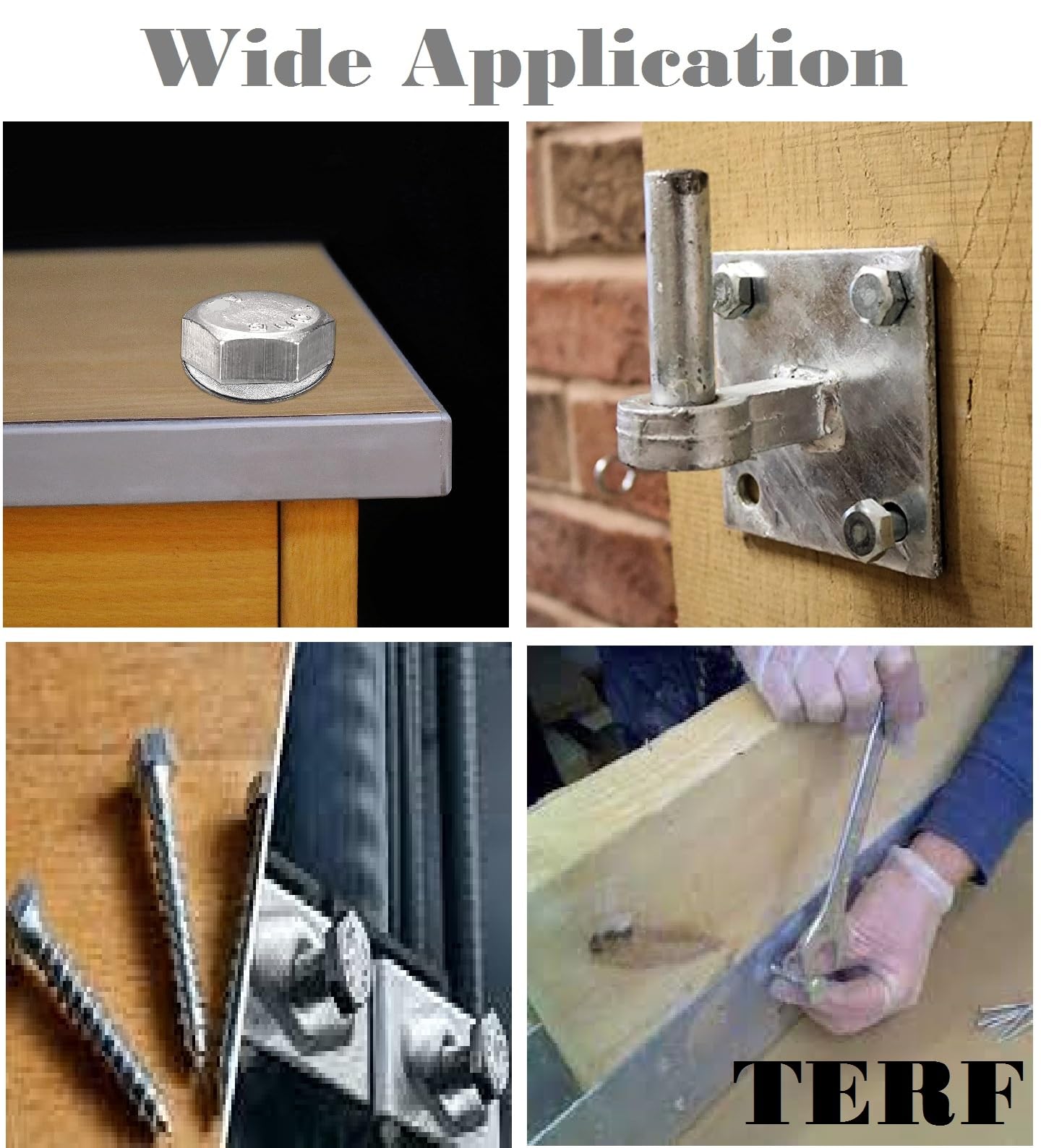 Wide Application

TERF