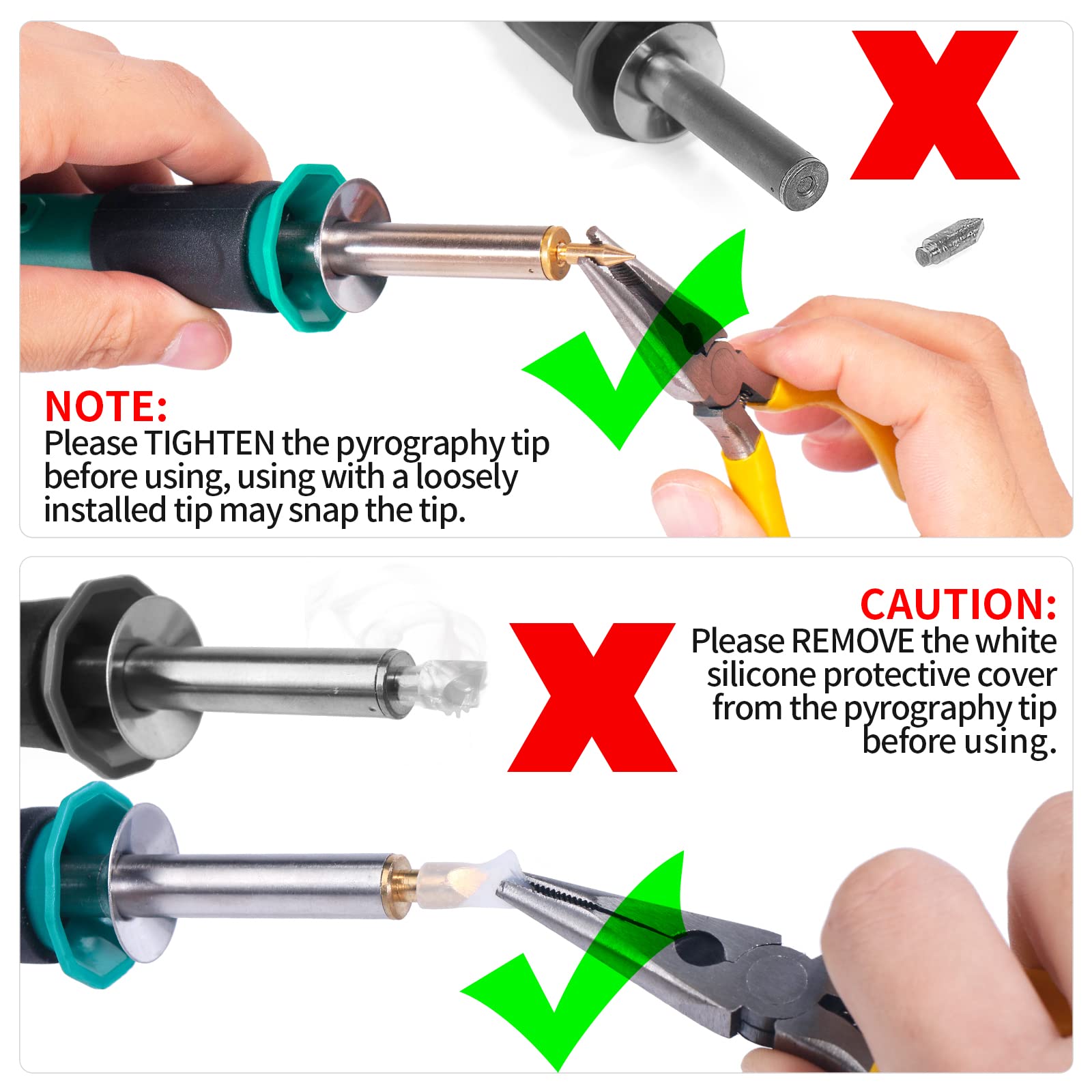 NOTE:
Please TIGHTEN the pyrography tip before using, using with a loosely installed tip may snap the tip.

CAUTION:
Please REMOVE the white silicone protective cover from the pyrography tip before using.