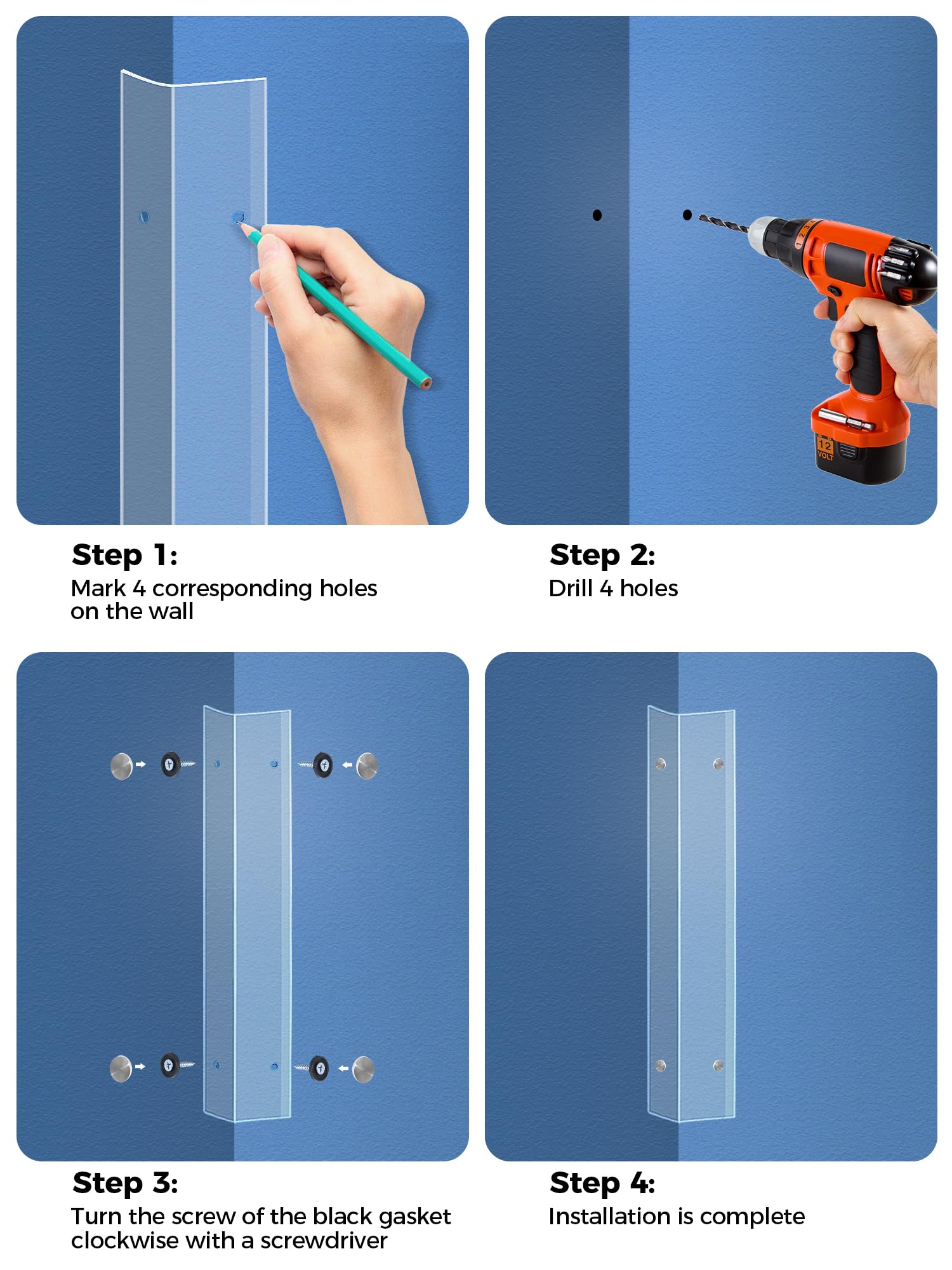 12 VOLT

Step 1:
Mark 4 corresponding holes on the wall

Step 2:
Drill 4 holes

Step 3:
Turn the screw of the black gasket clockwise with a screwdriver

Step 4:
Installation is complete