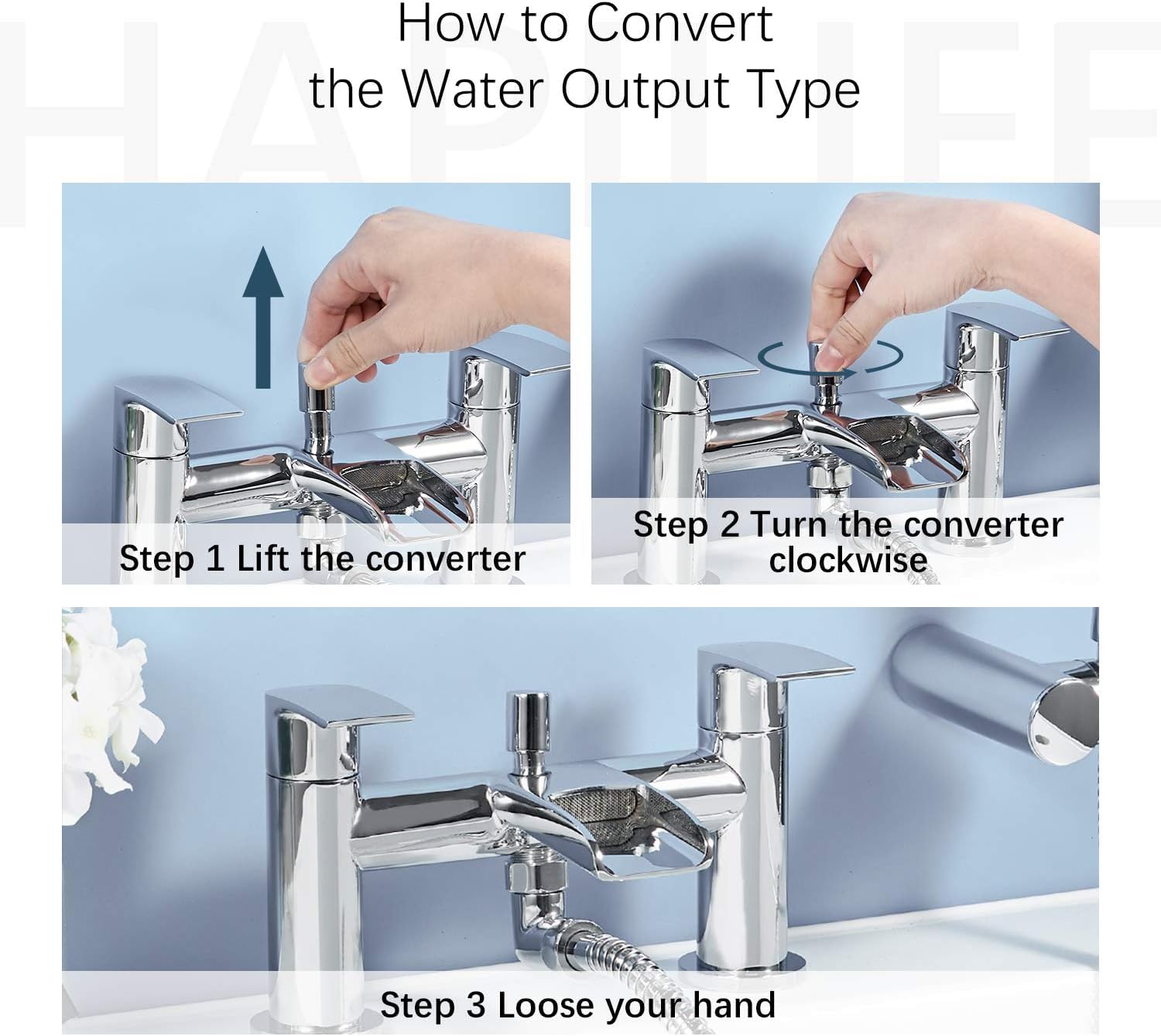 HAPILIFE

How to Convert
the Water Output Type

Step 1 Lift the converter

Step 2 Turn the converter clockwise

Step 3 Loose your hand