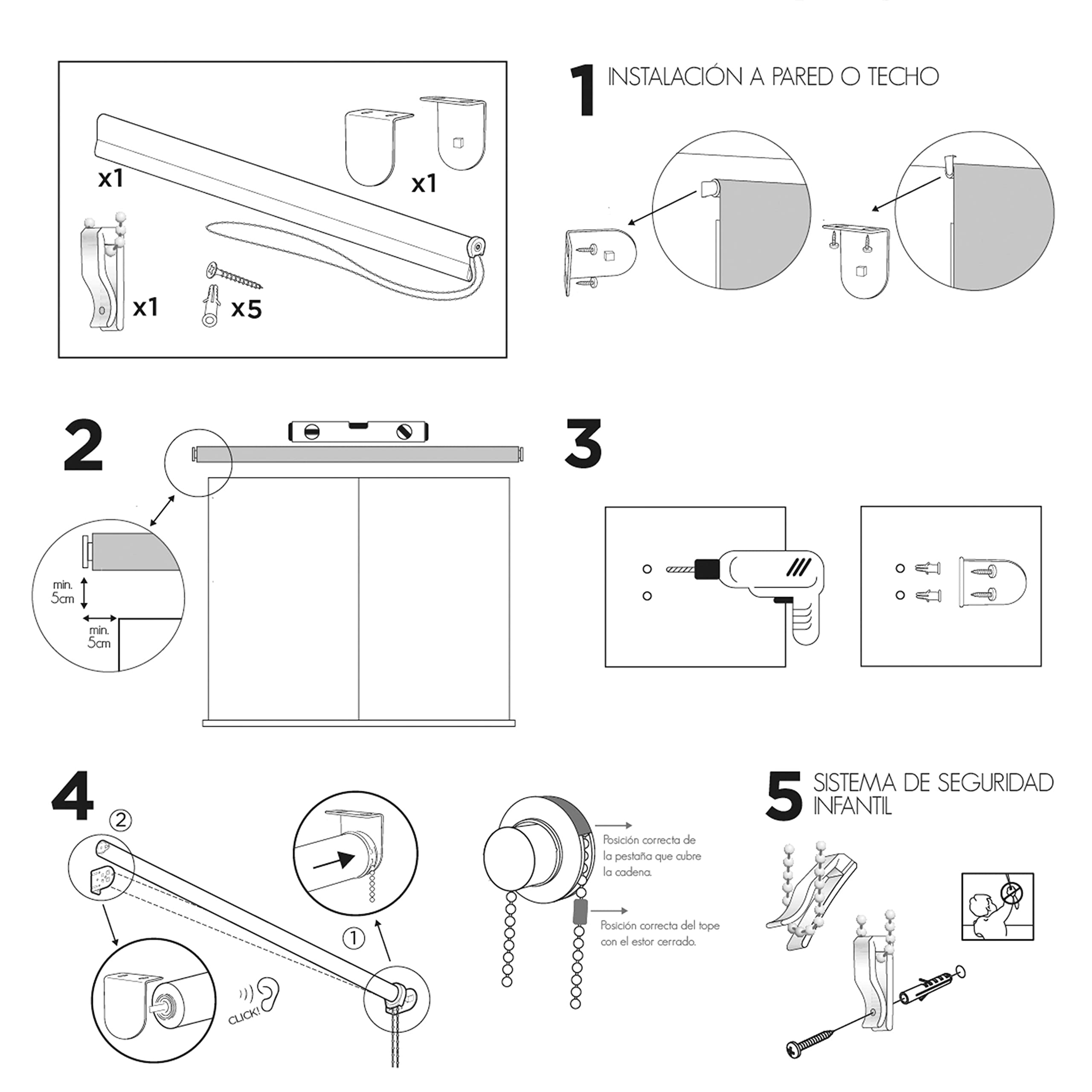 x1

x1

x1

x5

1 INSTALACIÓN A PARED O TECHO

2

min. 5cm

min. 5cm

3

4

②

①

CLICK!

Posición correcta de la pestaña que cubre la cadena.

Posición correcta del tope con el estor cerrado.

5 SISTEMA DE SEGURIDAD INFANTIL