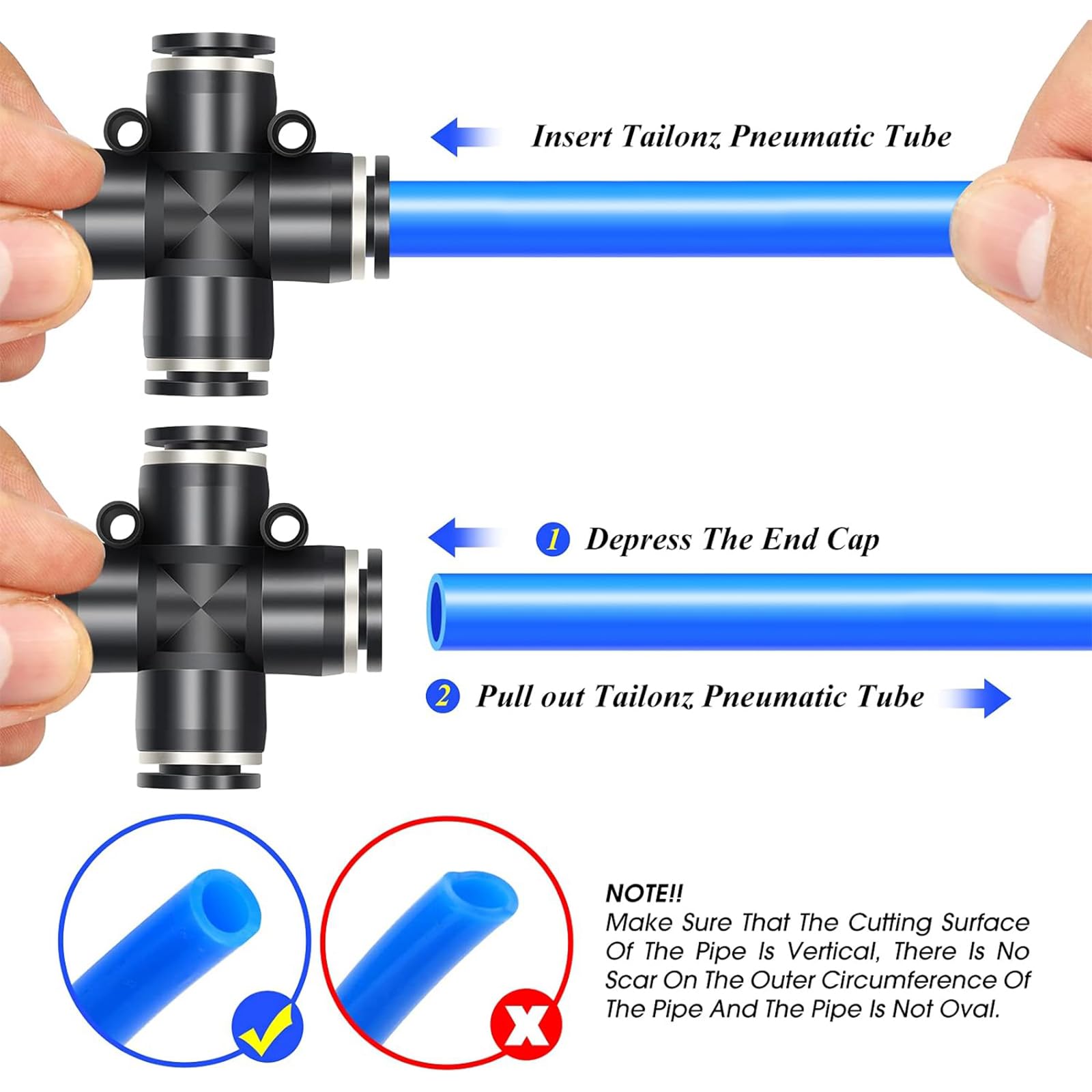 Insert Tailonz Pneumatic Tube

1 Depress The End Cap

2 Pull out Tailonz Pneumatic Tube

NOTE!!
Make Sure That The Cutting Surface Of The Pipe Is Vertical, There Is No Scar On The Outer Circumference Of The Pipe And The Pipe Is Not Oval.