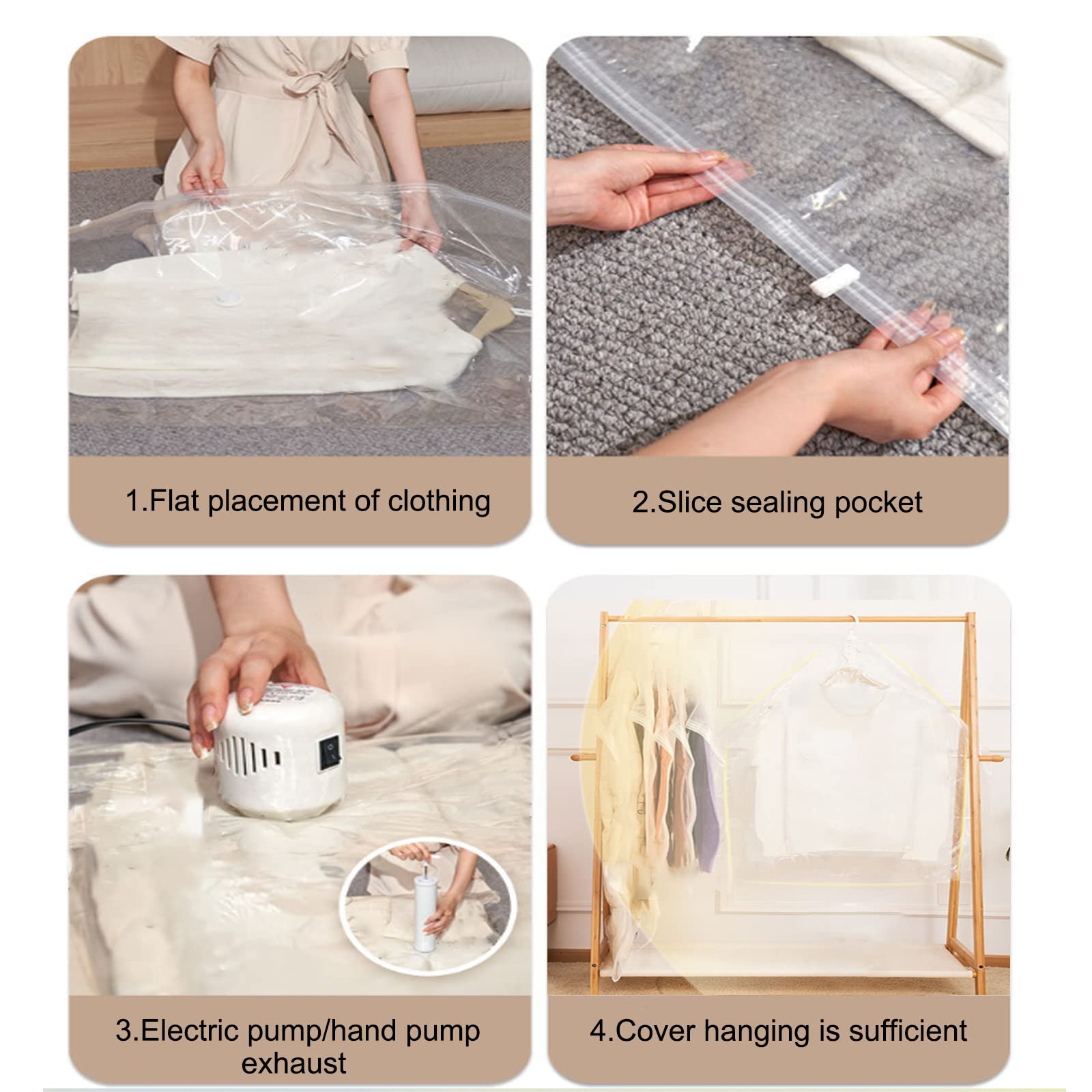 1.Flat placement of clothing

2.Slice sealing pocket

3.Electric pump/hand pump exhaust

4.Cover hanging is sufficient