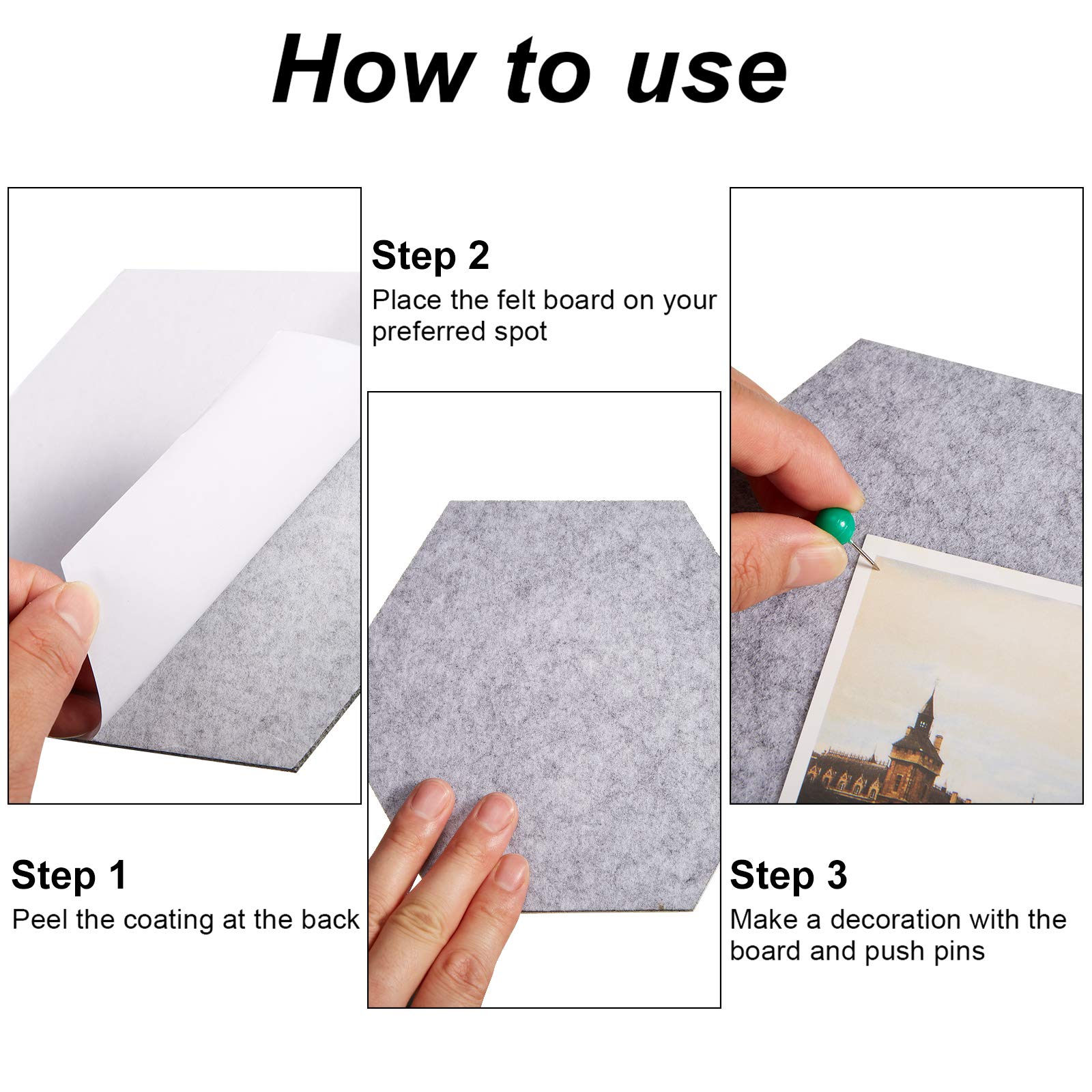 How to use

Step 1
Peel the coating at the back

Step 2
Place the felt board on your preferred spot

Step 3
Make a decoration with the board and push pins