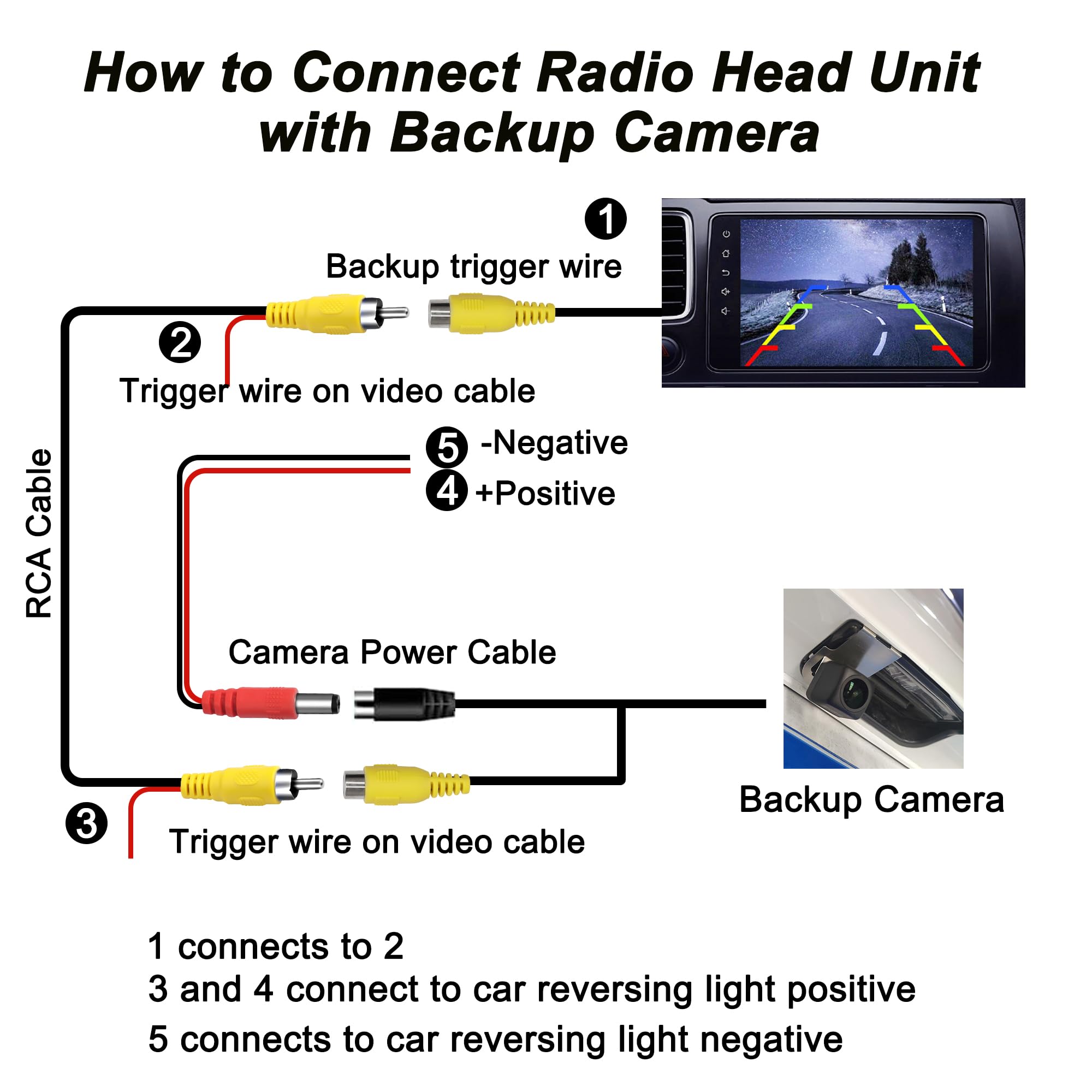 How to Connect Radio Head Unit with Backup Camera

1
Backup trigger wire

2
Trigger wire on video cable

RCA Cable

5 -Negative
4 +Positive

Camera Power Cable

3
Trigger wire on video cable

Backup Camera

1 connects to 2
3 and 4 connect to car reversing light positive
5 connects to car reversing light negative