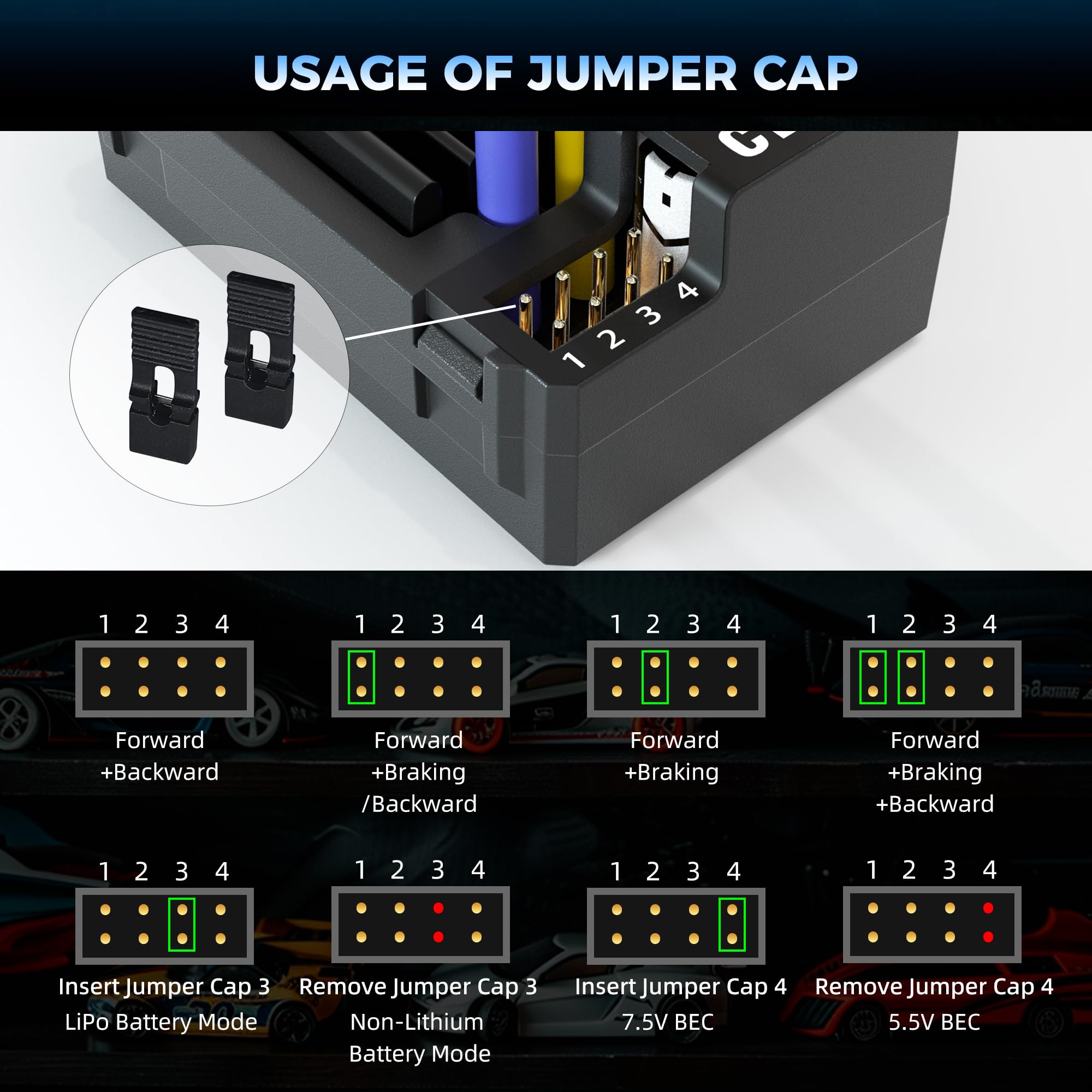 USAGE OF JUMPER CAP

1 2 3 4

1 2 3 4
Forward
+Backward

1 2 3 4
Forward
+Braking
/Backward

1 2 3 4
Forward
+Braking

1 2 3 4
Forward
+Braking
+Backward

1 2 3 4
Insert Jumper Cap 3
LiPo Battery Mode

1 2 3 4
Remove Jumper Cap 3
Non-Lithium
Battery Mode

1 2 3 4
Insert Jumper Cap 4
7.5V BEC

1 2 3 4
Remove Jumper Cap 4
5.5V BEC