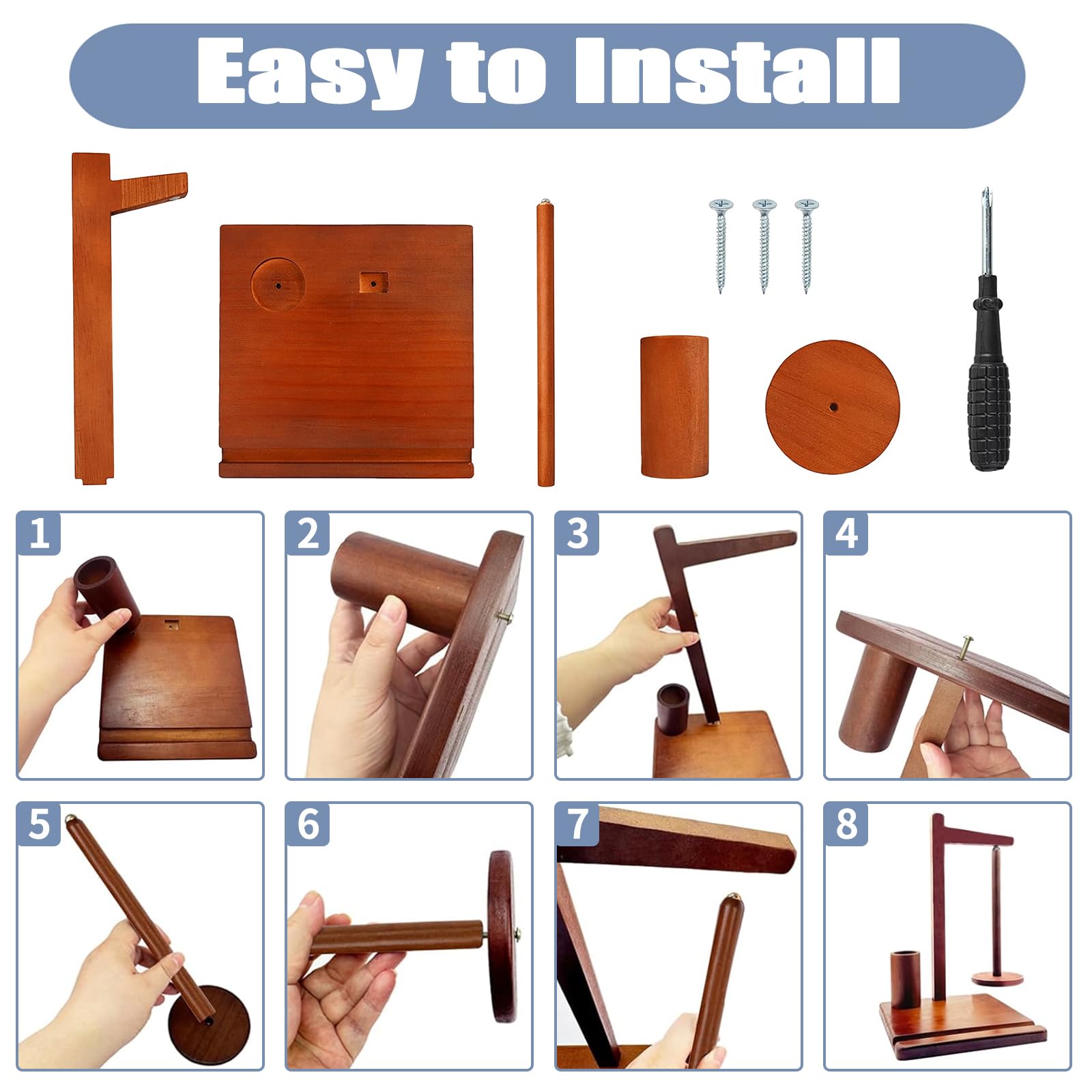 Easy to Install

1

2

3

4

5

6

7

8