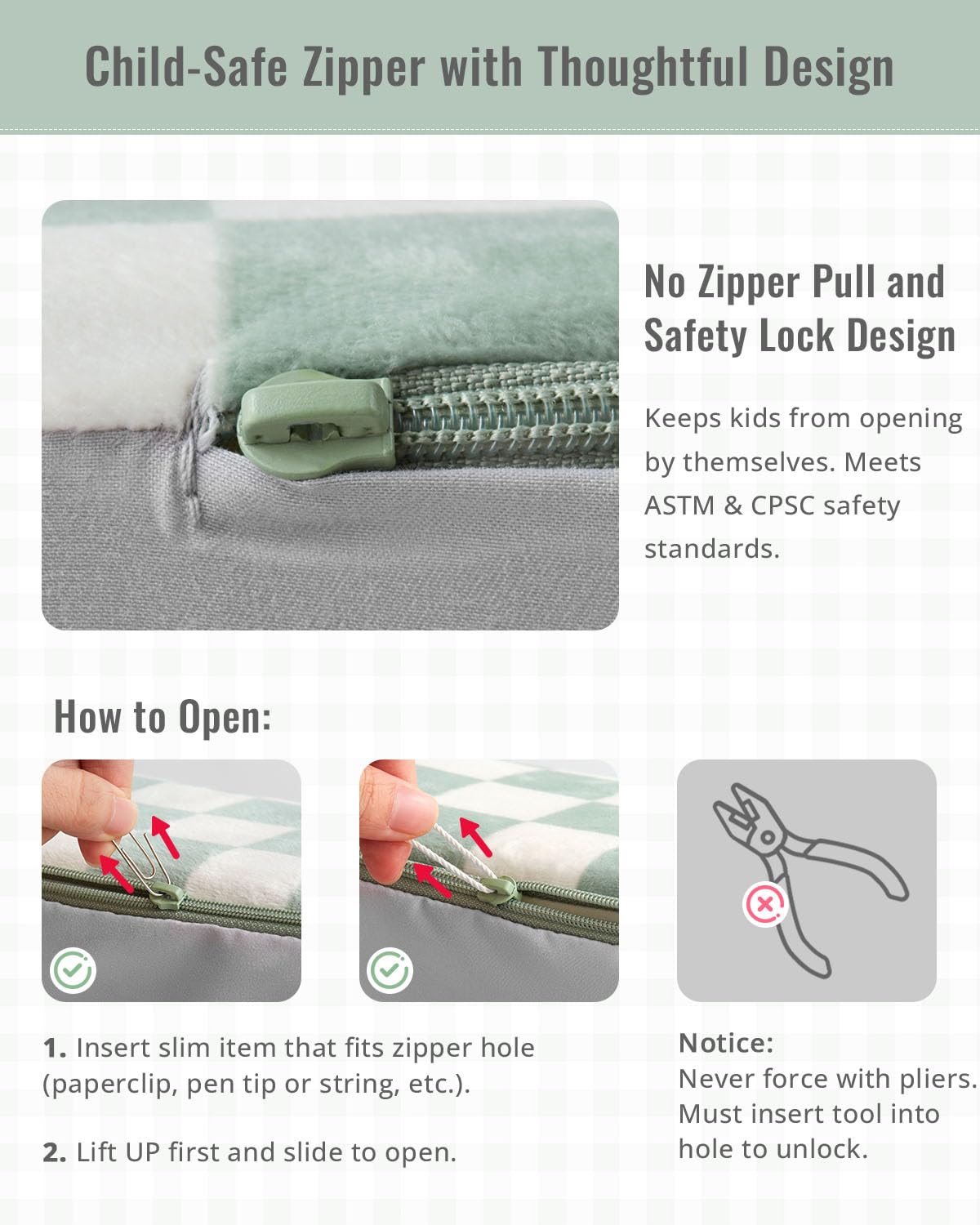 Child-Safe Zipper with Thoughtful Design

No Zipper Pull and Safety Lock Design

Keeps kids from opening by themselves. Meets ASTM & CPSC safety standards.

How to Open:

1. Insert slim item that fits zipper hole (paperclip, pen tip or string, etc.).

2. Lift UP first and slide to open.

Notice:
Never force with pliers. Must insert tool into hole to unlock.