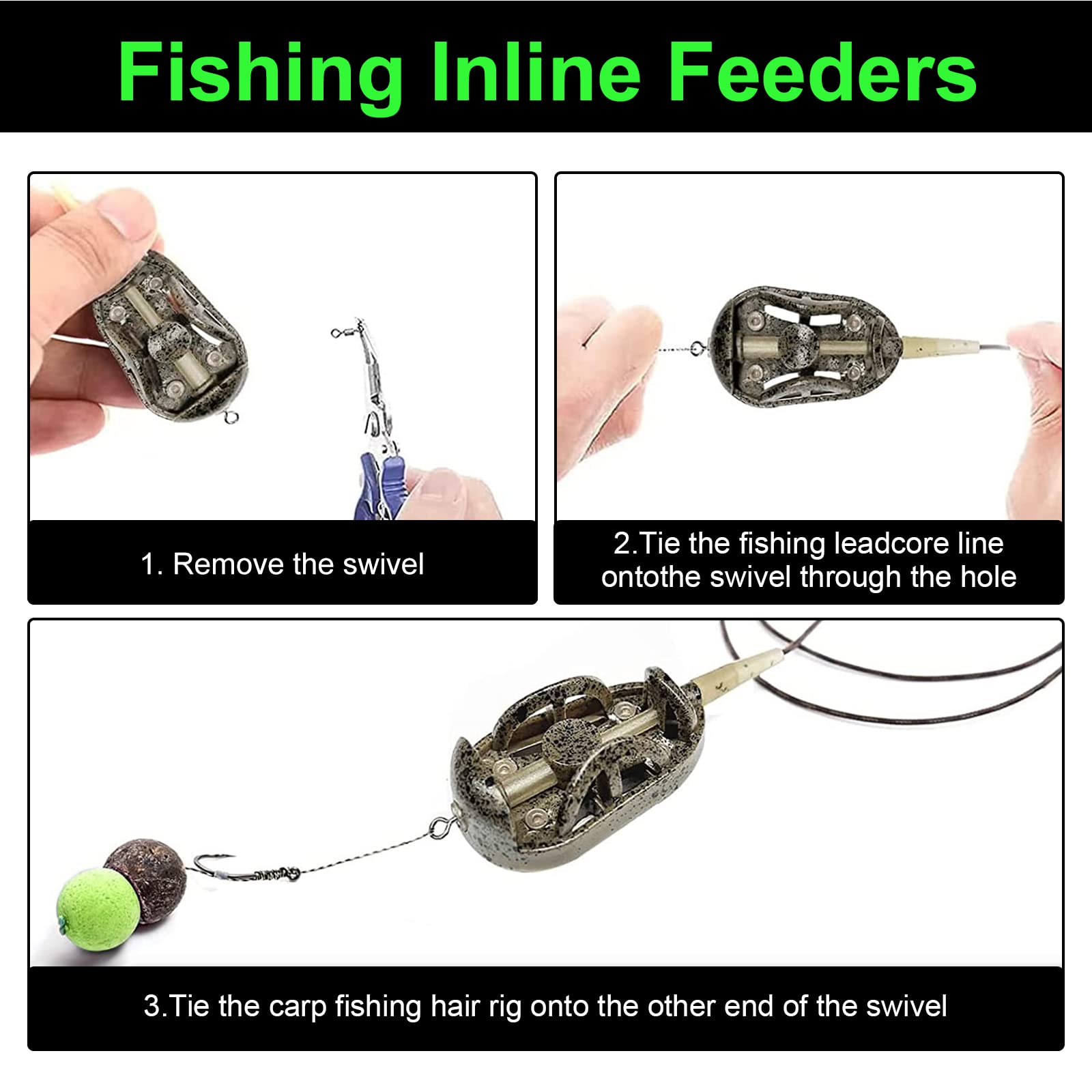 Fishing Inline Feeders

1. Remove the swivel

2.Tie the fishing leadcore line ontothe swivel through the hole

3.Tie the carp fishing hair rig onto the other end of the swivel