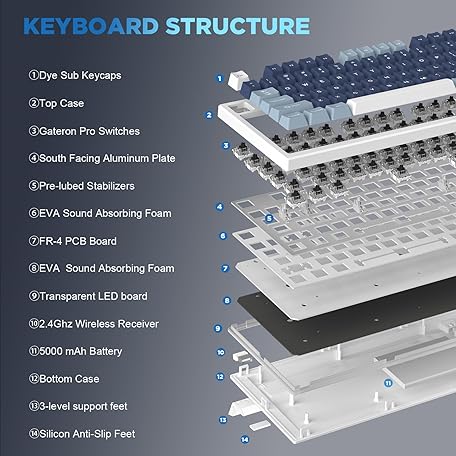 KEYBOARD STRUCTURE

①Dye Sub Keycaps

②Top Case

③Gateron Pro Switches

④South Facing Aluminum Plate

⑤Pre-lubed Stabilizers

⑥EVA Sound Absorbing Foam

⑦FR-4 PCB Board

⑧EVA Sound Absorbing Foam

⑨Transparent LED board

⑩2.4Ghz Wireless Receiver

⑪5000 mAh Battery

⑫Bottom Case

⑬3-level support feet

⑭Silicon Anti-Slip Feet

1
2
3
4
5
6
7
8
9
10
12
11
13
14