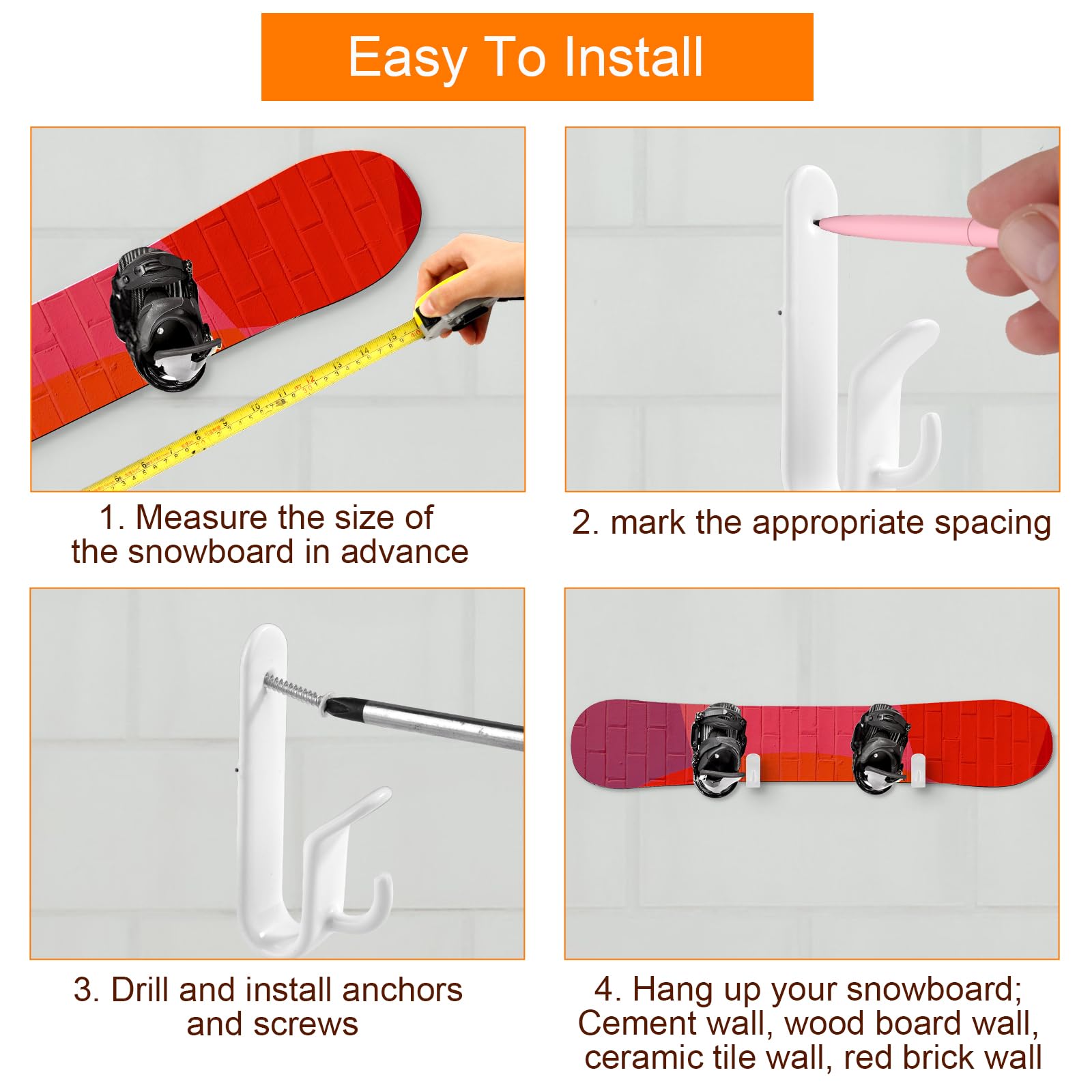 Easy To Install

1. Measure the size of the snowboard in advance

2. mark the appropriate spacing

3. Drill and install anchors and screws

4. Hang up your snowboard; Cement wall, wood board wall, ceramic tile wall, red brick wall