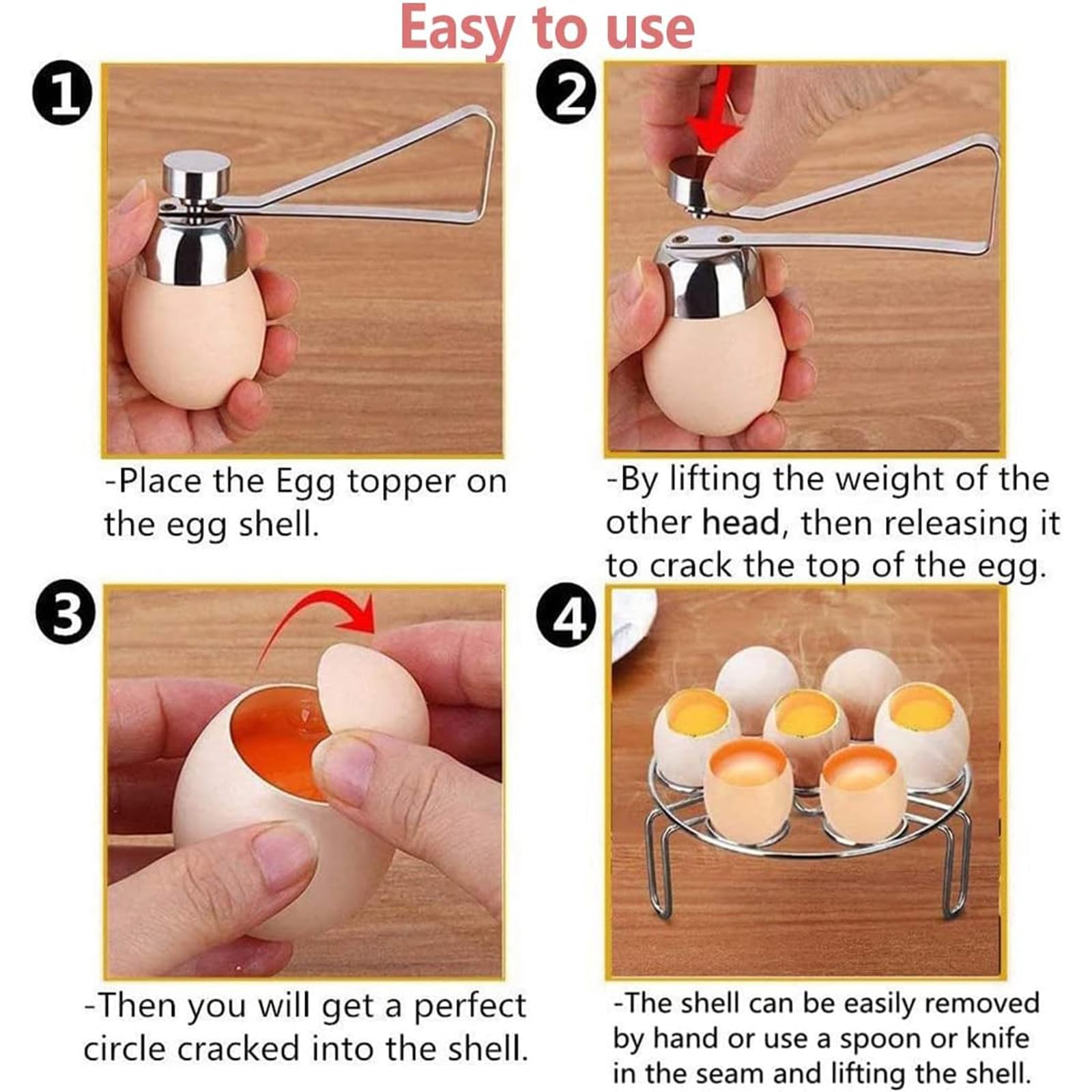 Easy to use

1

-Place the Egg topper on the egg shell.

2

-By lifting the weight of the other head, then releasing it to crack the top of the egg.

3

-Then you will get a perfect circle cracked into the shell.

4

-The shell can be easily removed by hand or use a spoon or knife in the seam and lifting the shell.