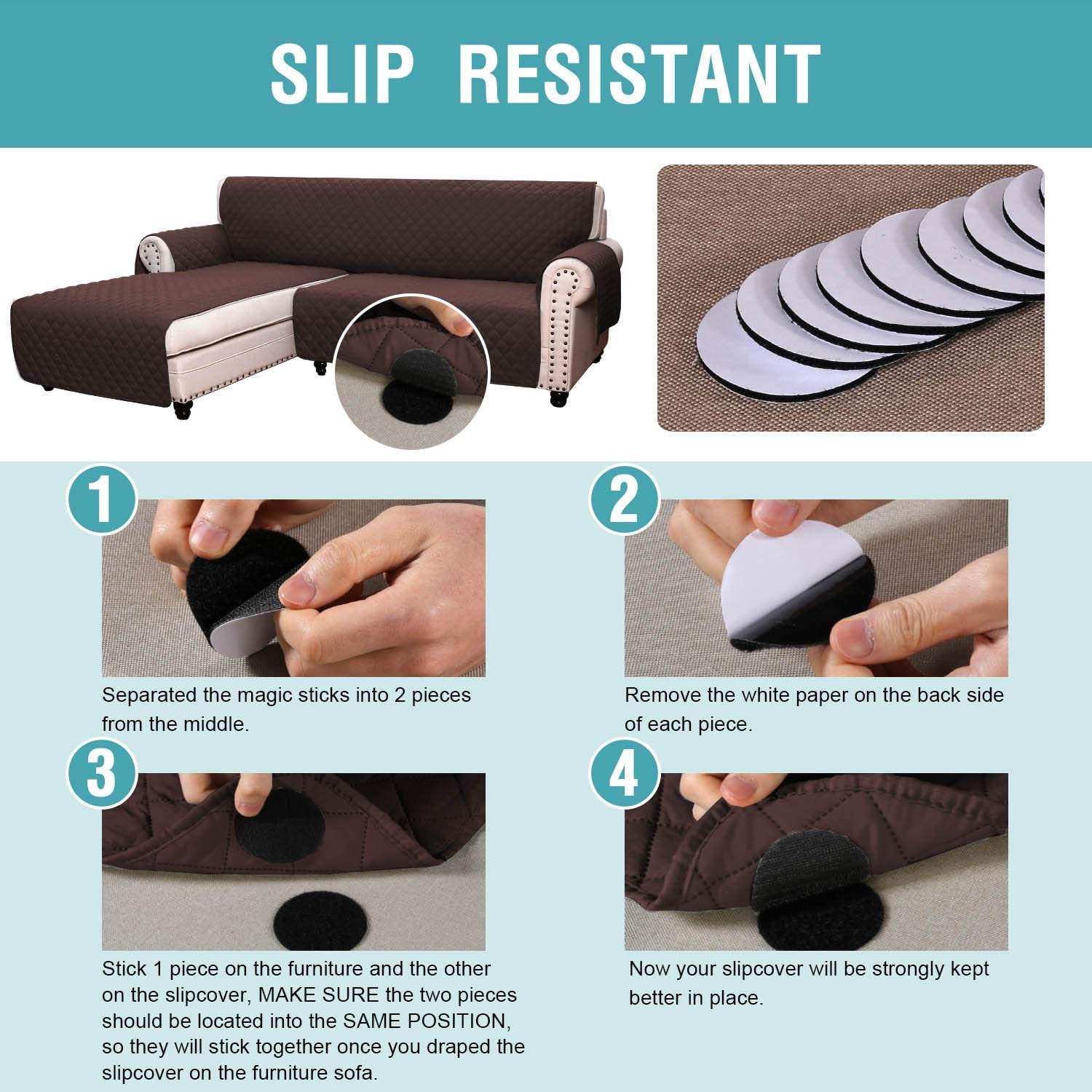 SLIP RESISTANT

1

Separated the magic sticks into 2 pieces from the middle.

2

Remove the white paper on the back side of each piece.

3

Stick 1 piece on the furniture and the other on the slipcover, MAKE SURE the two pieces should be located into the SAME POSITION, so they will stick together once you draped the slipcover on the furniture sofa.

4

Now your slipcover will be strongly kept better in place.