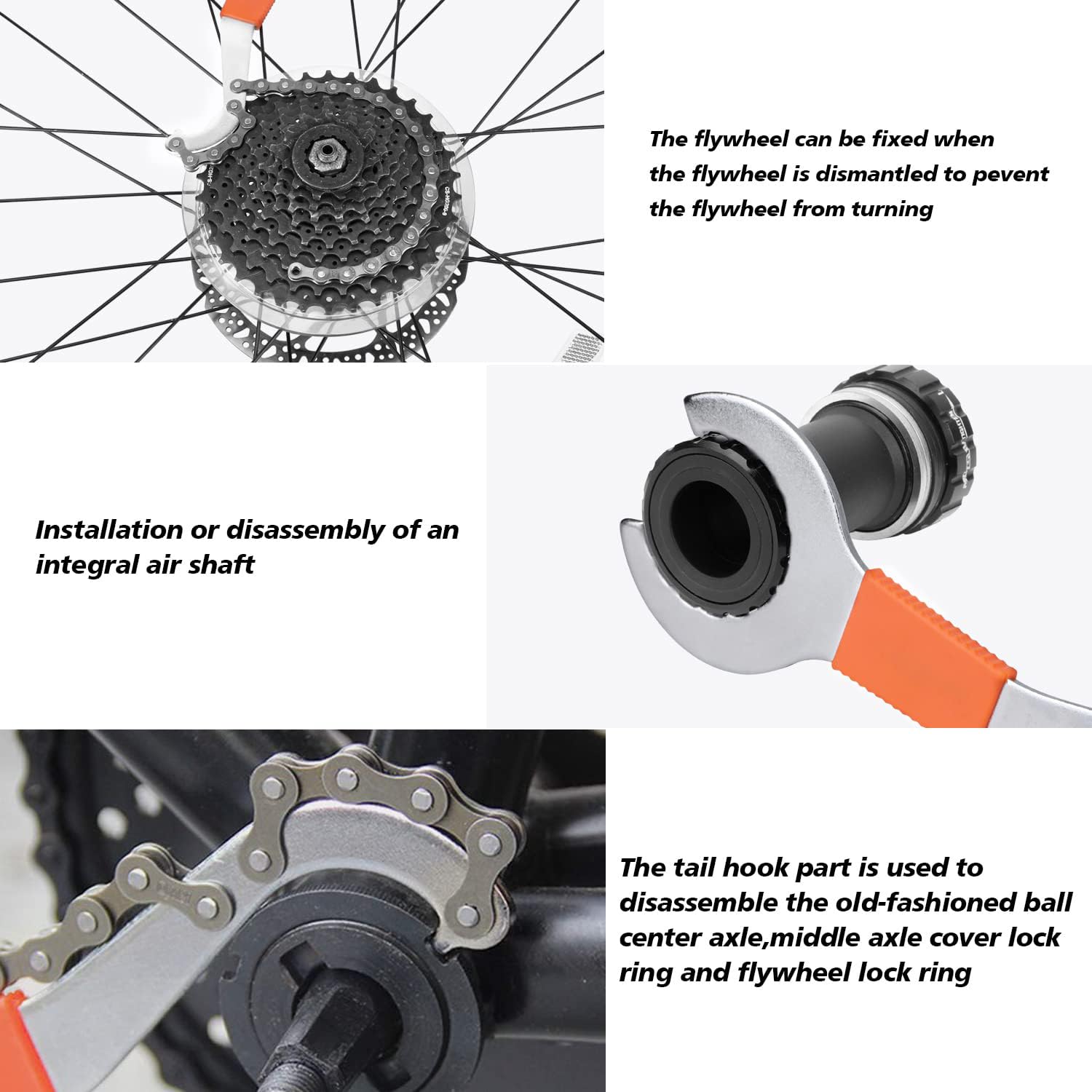 The flywheel can be fixed when the flywheel is dismantled to pevent the flywheel from turning

Installation or disassembly of an integral air shaft

The tail hook part is used to disassemble the old-fashioned ball center axle,middle axle cover lock ring and flywheel lock ring