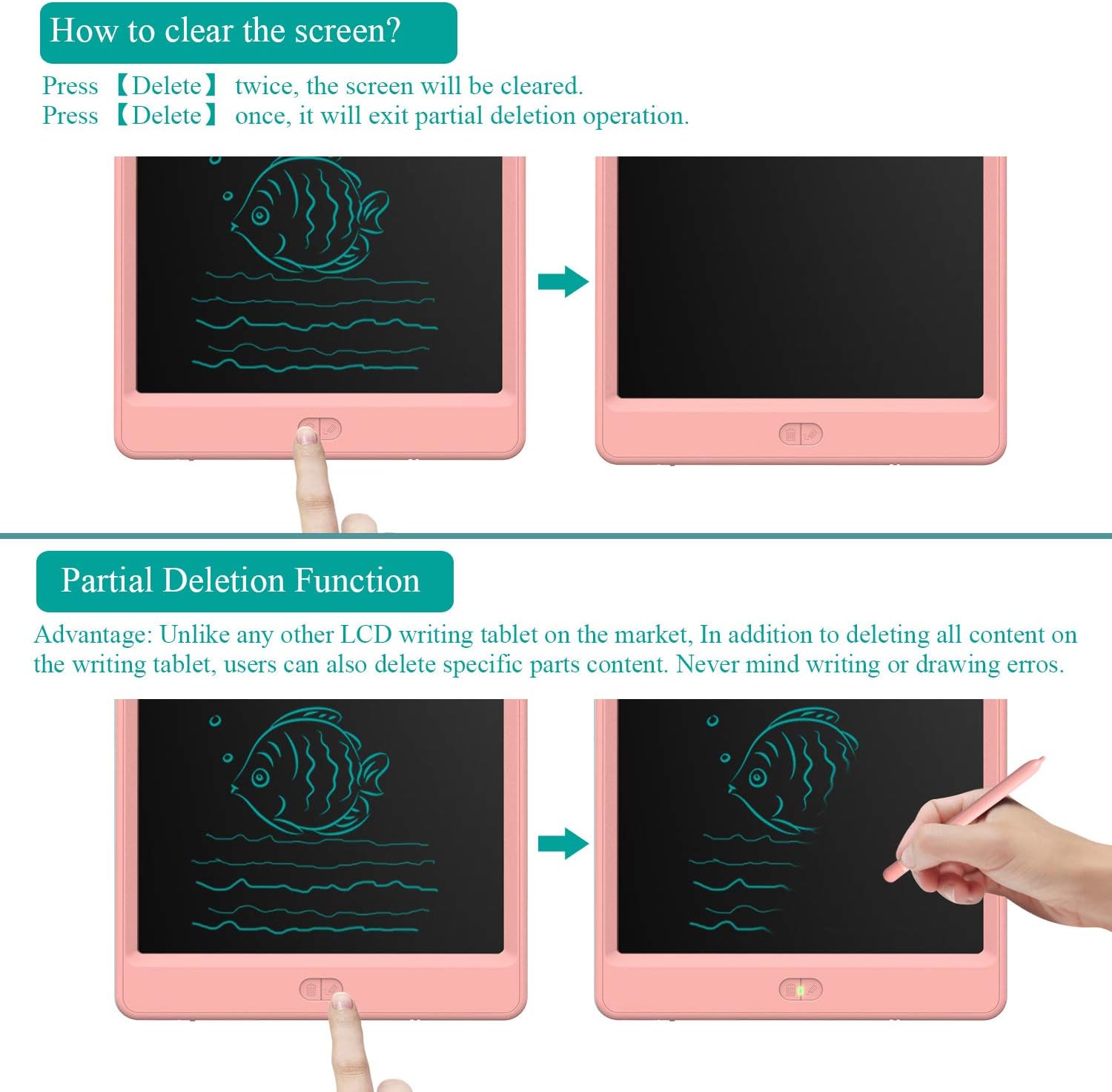 How to clear the screen?

Press 【Delete】 twice, the screen will be cleared.
Press 【Delete】 once, it will exit partial deletion operation.

Partial Deletion Function

Advantage: Unlike any other LCD writing tablet on the market, In addition to deleting all content on the writing tablet, users can also delete specific parts content. Never mind writing or drawing erros.