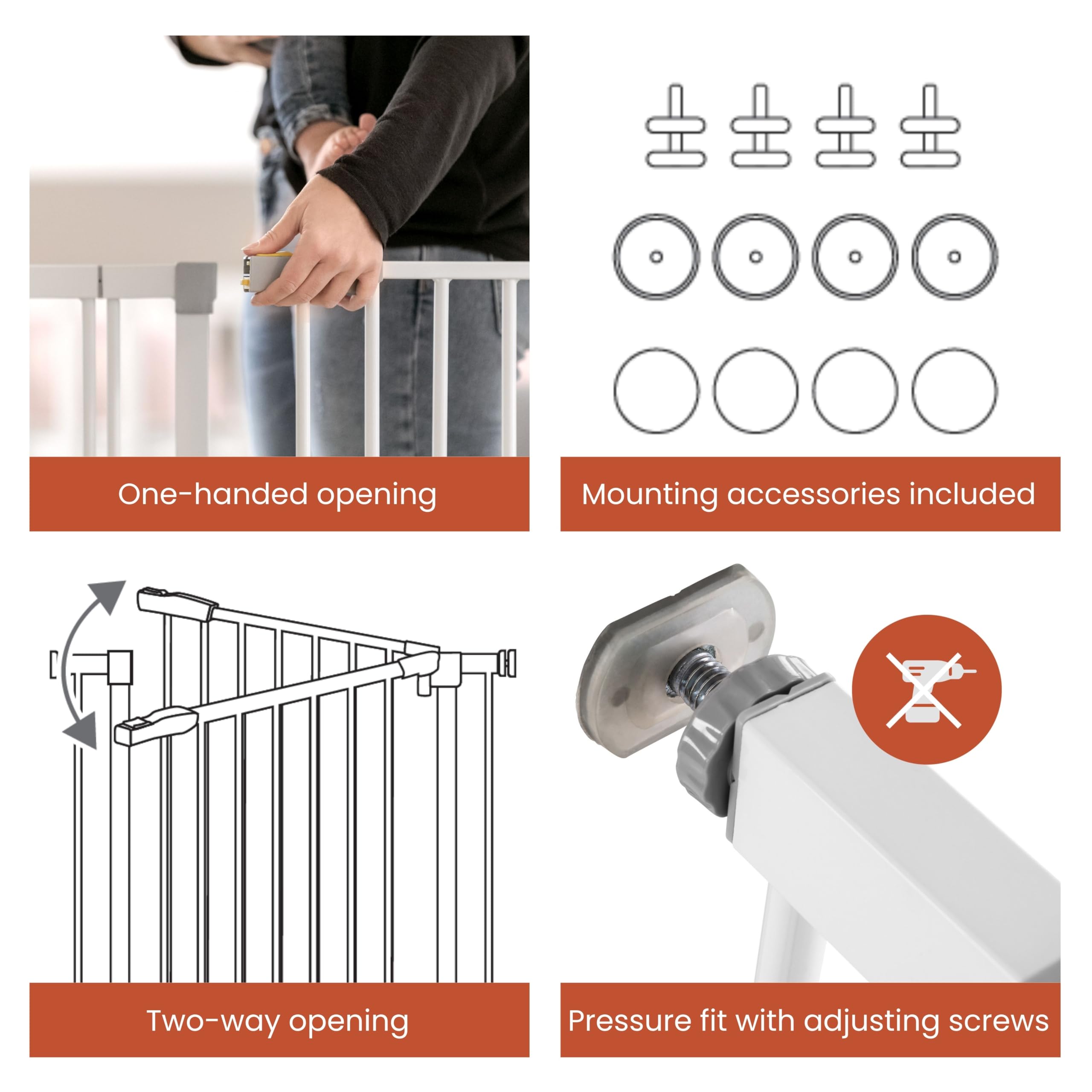 One-handed opening

Mounting accessories included

Two-way opening

Pressure fit with adjusting screws