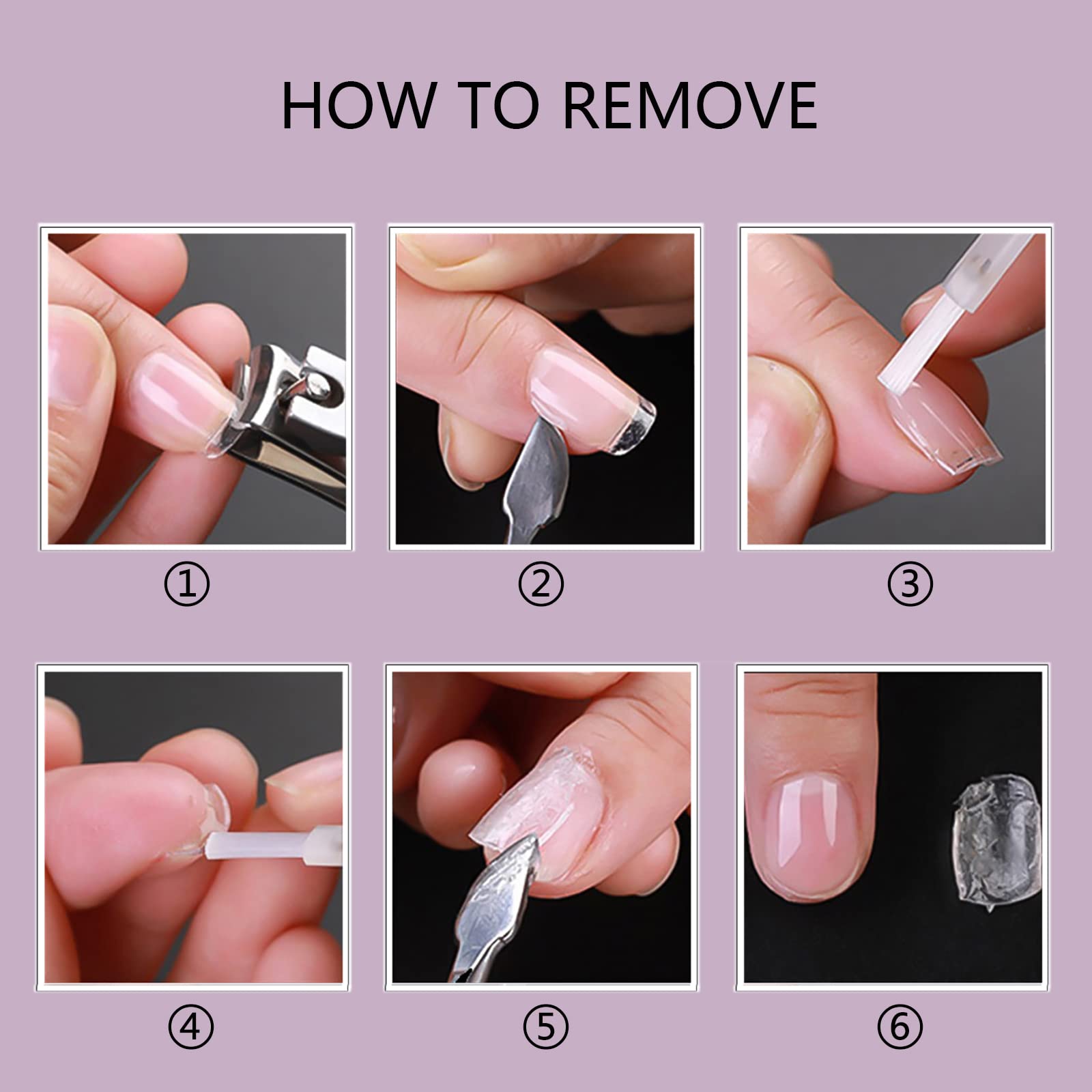 HOW TO REMOVE

①

②

③

④

⑤

⑥