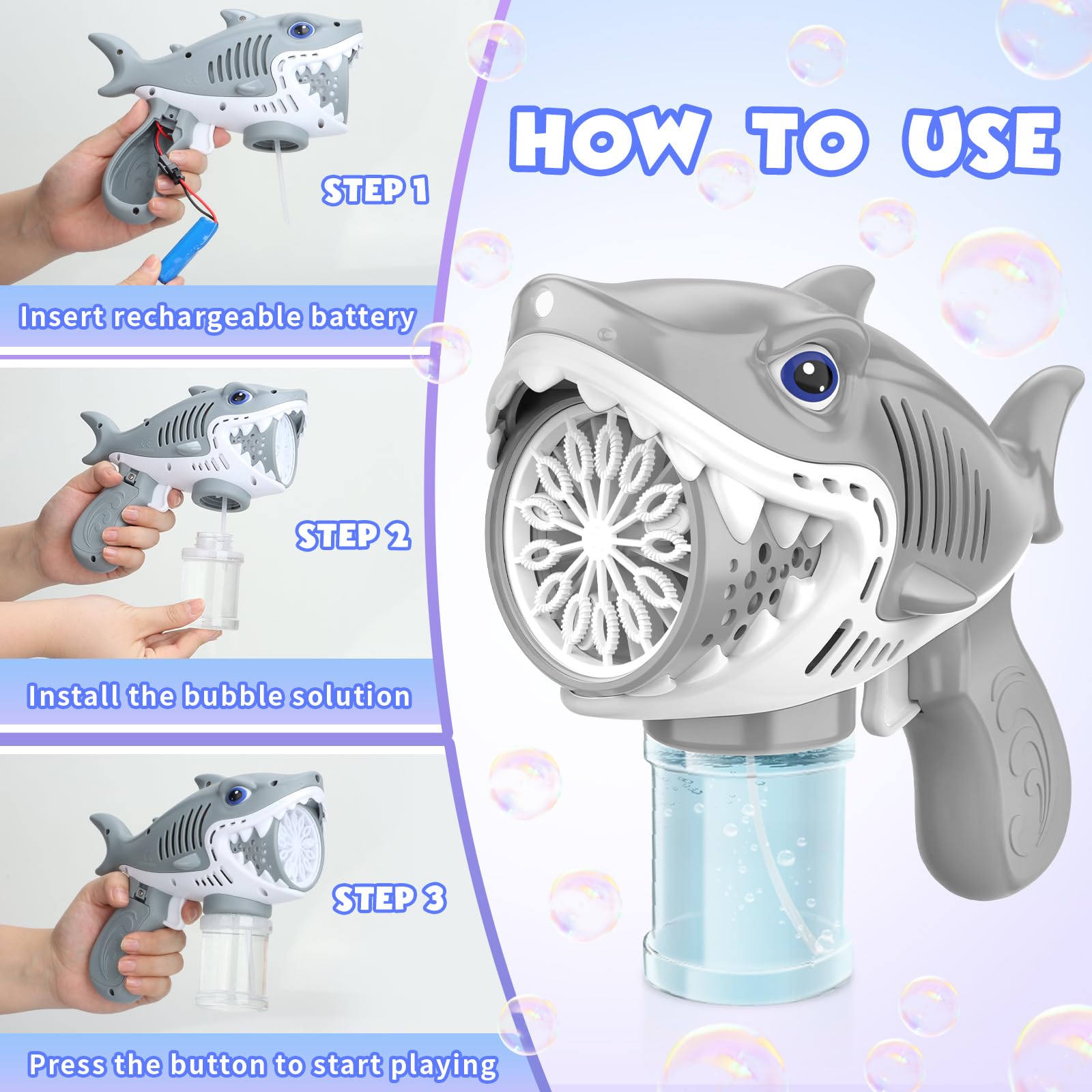 HOW TO USE

STEP 1

Insert rechargeable battery

STEP 2

Install the bubble solution

STEP 3

Press the button to start playing