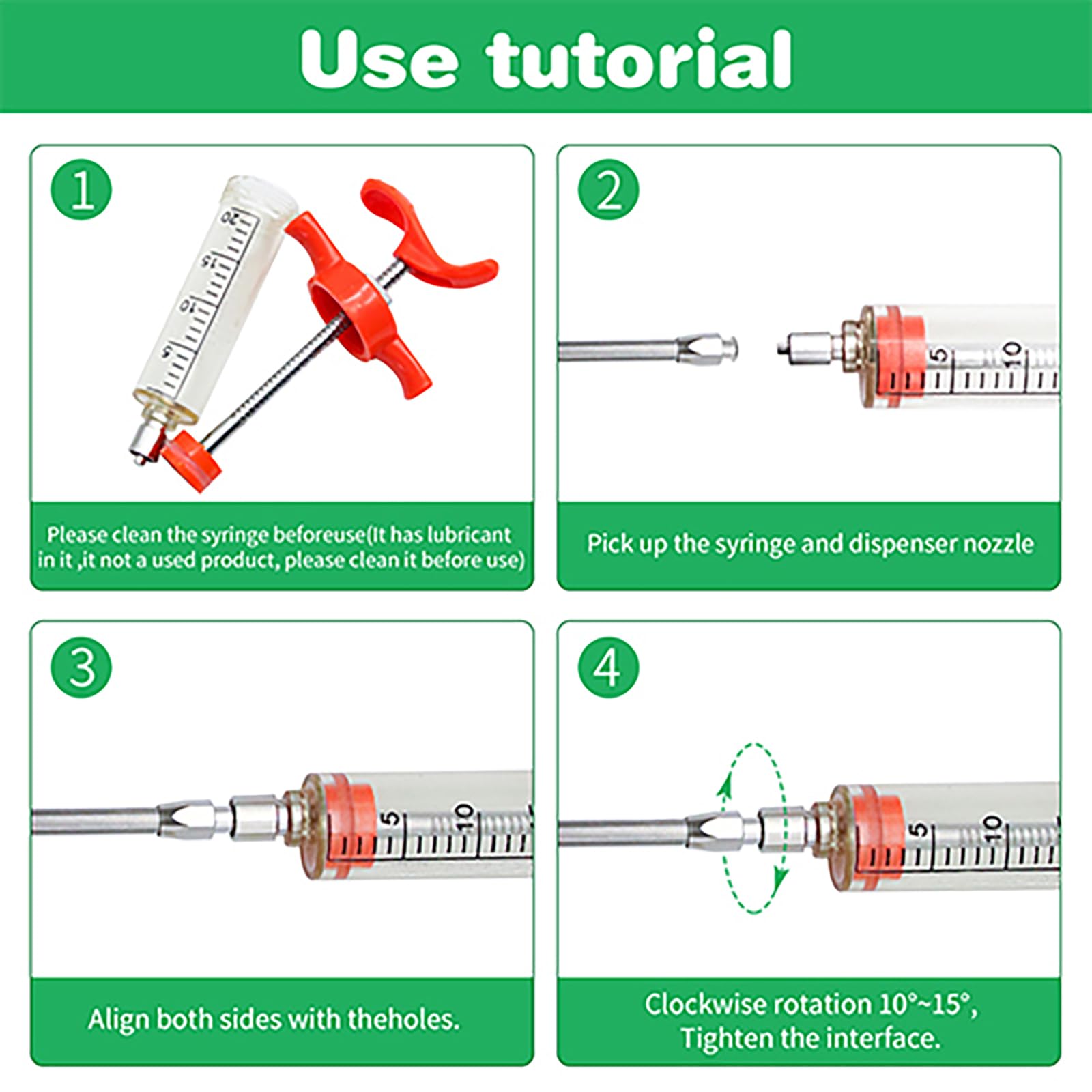 Use tutorial

1

20 15 10 5

Please clean the syringe beforeuse(It has lubricant in it ,it not a used product, please clean it before use)

2

5 10

Pick up the syringe and dispenser nozzle

3

5 10

Align both sides with theholes.

4

5 10

Clockwise rotation 10°~15°, Tighten the interface.