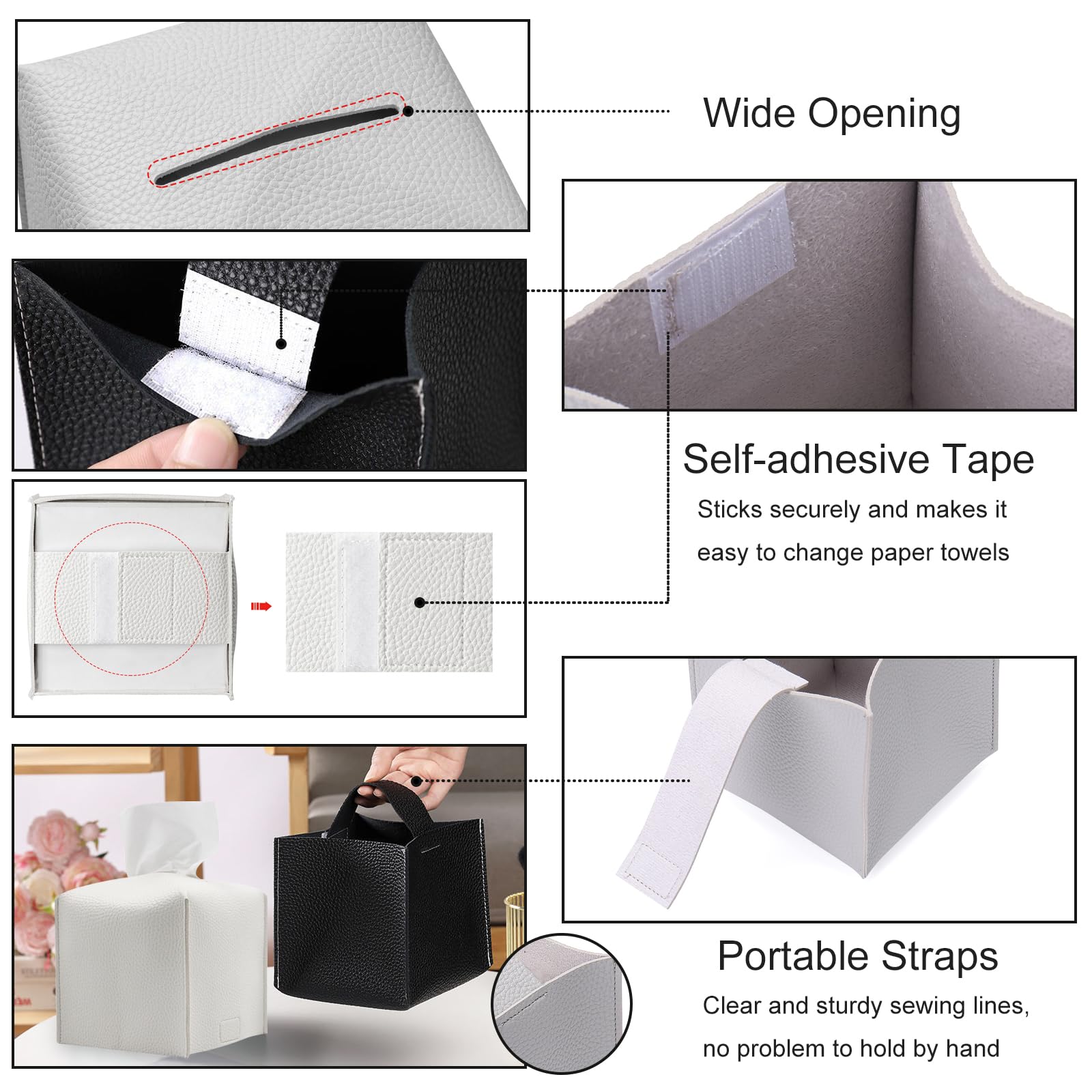 Wide Opening

Self-adhesive Tape

Sticks securely and makes it easy to change paper towels

Portable Straps

Clear and sturdy sewing lines, no problem to hold by hand