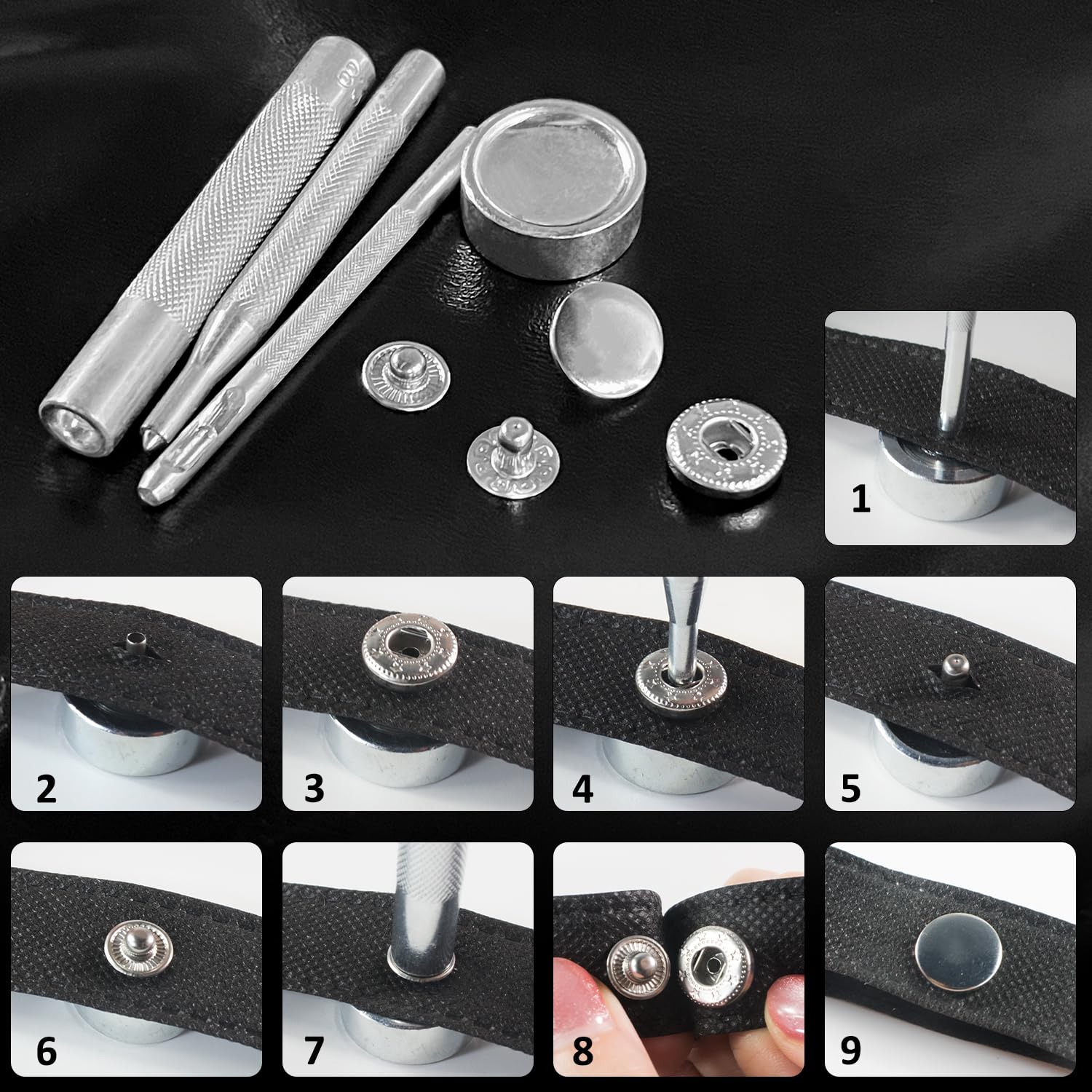 1

2

3

4

5

6

7

8

9