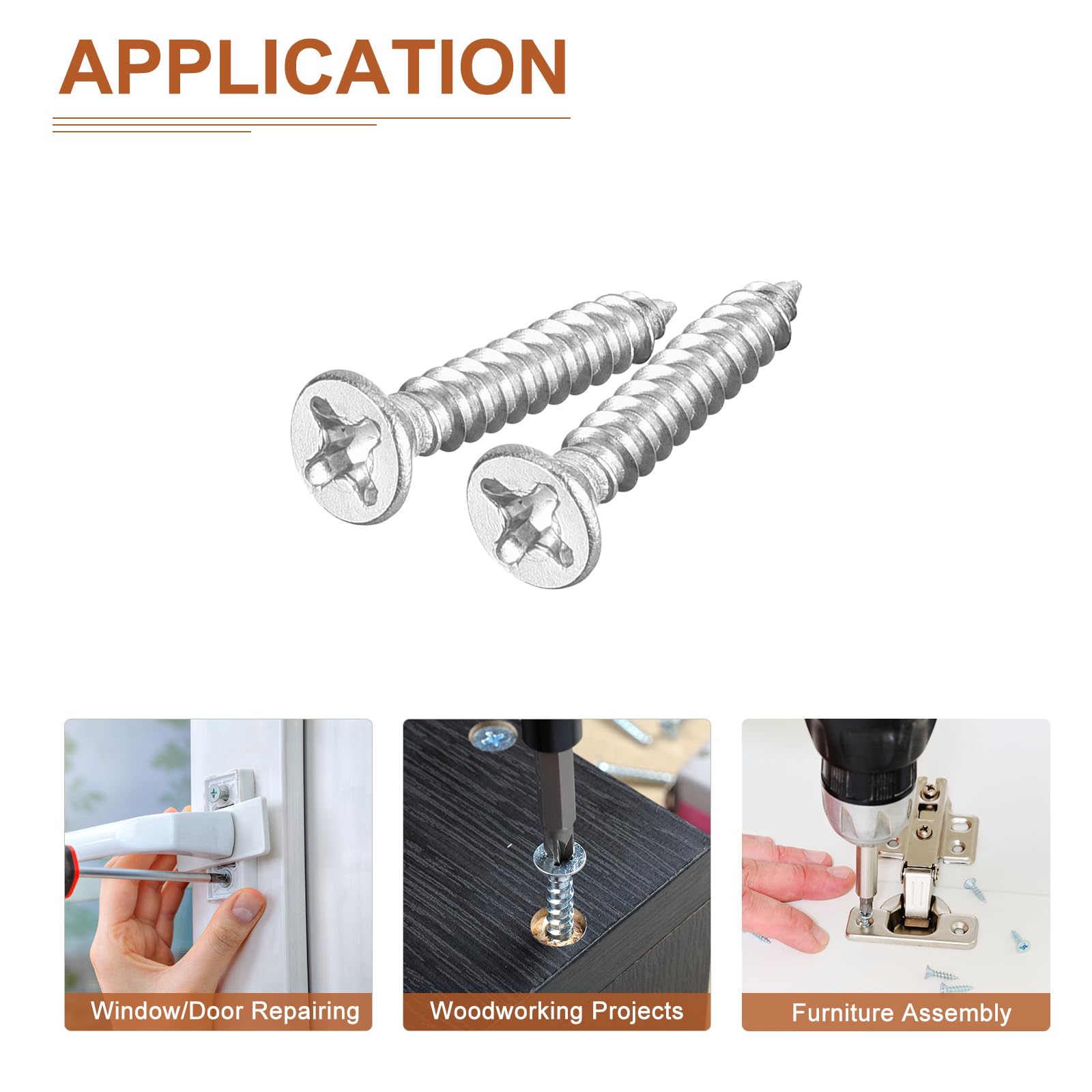 APPLICATION

Window/Door Repairing

Woodworking Projects

Furniture Assembly