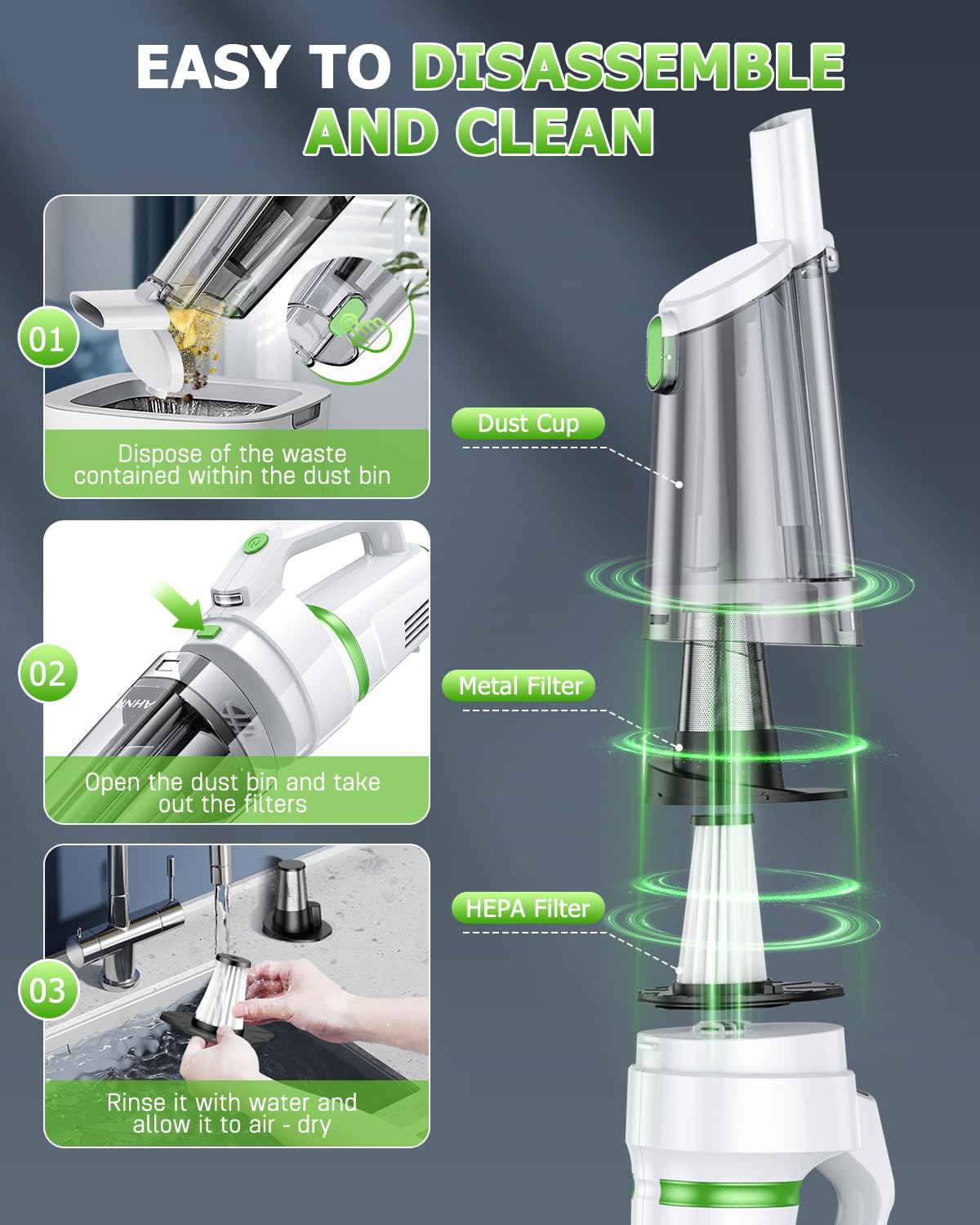 EASY TO DISASSEMBLE AND CLEAN

01

Dispose of the waste contained within the dust bin

02

AHNR

Open the dust bin and take out the filters

03

Rinse it with water and allow it to air - dry

Dust Cup

Metal Filter

HEPA Filter