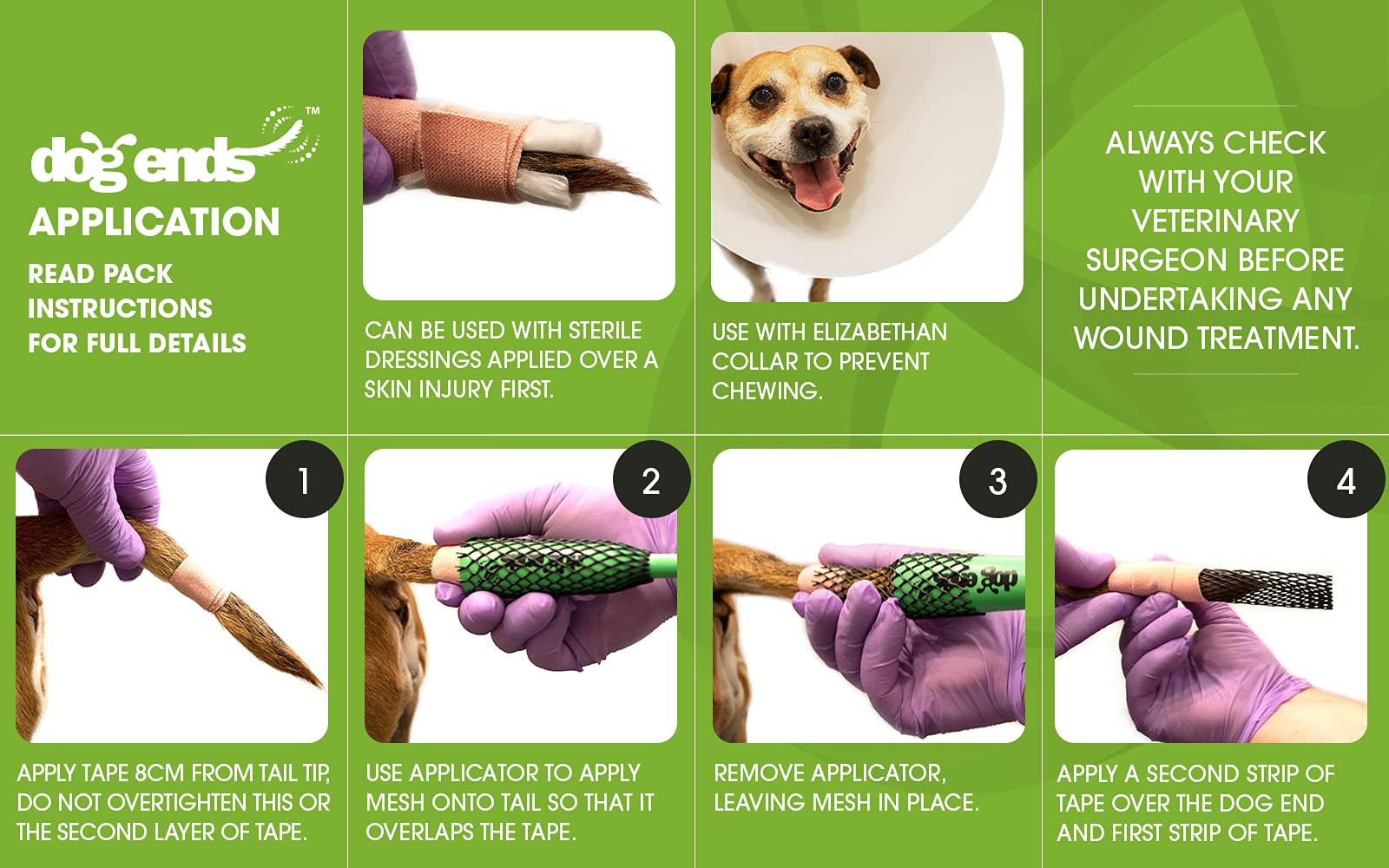 dog ends™

APPLICATION

READ PACK INSTRUCTIONS FOR FULL DETAILS

CAN BE USED WITH STERILE DRESSINGS APPLIED OVER A SKIN INJURY FIRST.

USE WITH ELIZABETHAN COLLAR TO PREVENT CHEWING.

ALWAYS CHECK WITH YOUR VETERINARY SURGEON BEFORE UNDERTAKING ANY WOUND TREATMENT.

1

APPLY TAPE 8CM FROM TAIL TIP, DO NOT OVERTIGHTEN THIS OR THE SECOND LAYER OF TAPE.

2

USE APPLICATOR TO APPLY MESH ONTO TAIL SO THAT IT OVERLAPS THE TAPE.

3

REMOVE APPLICATOR, LEAVING MESH IN PLACE.

4

APPLY A SECOND STRIP OF TAPE OVER THE DOG END AND FIRST STRIP OF TAPE.