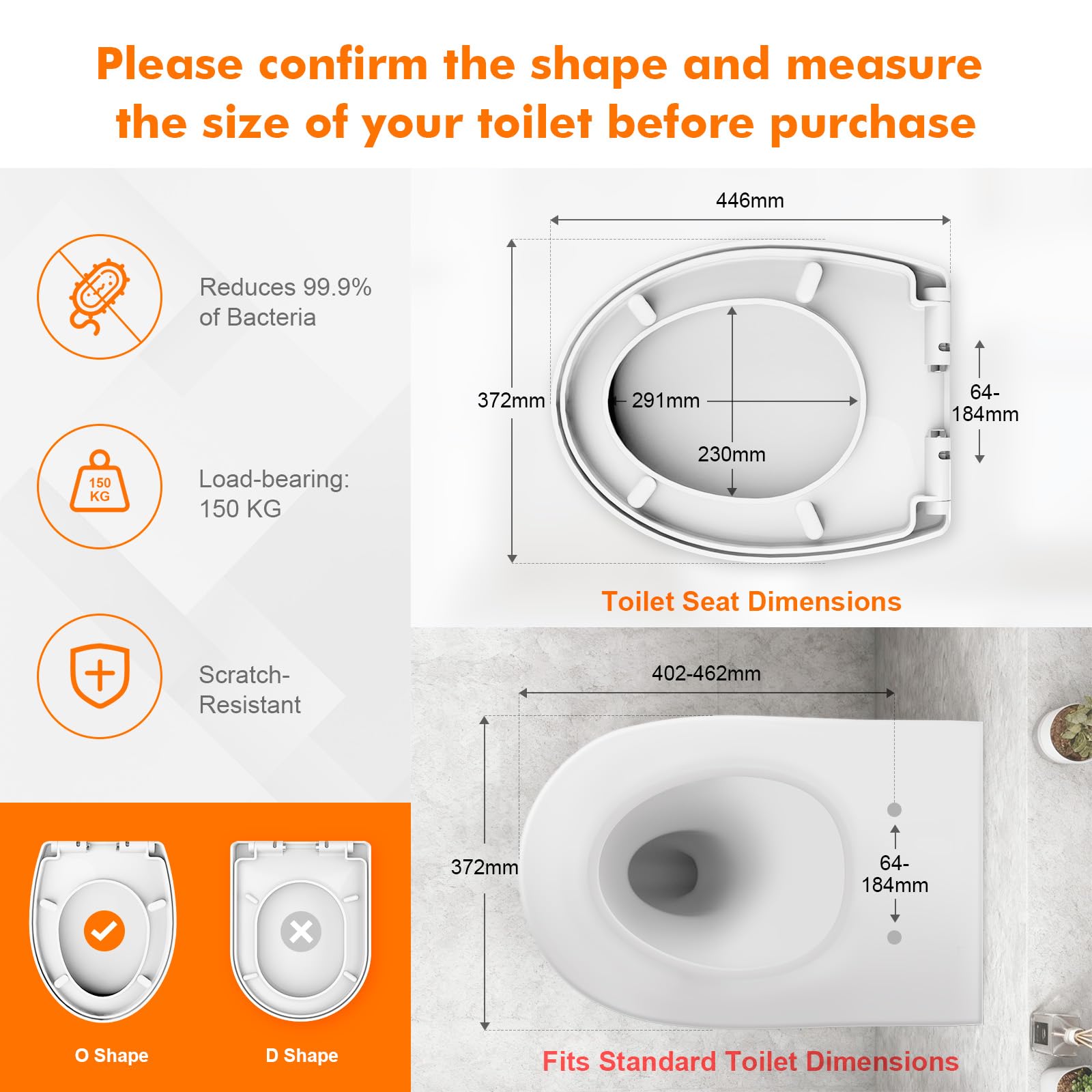 Please confirm the shape and measure the size of your toilet before purchase

Reduces 99.9% of Bacteria

150 KG

Load-bearing: 150 KG

Scratch-Resistant

O Shape

D Shape

446mm

372mm

291mm

230mm

64-184mm

Toilet Seat Dimensions

402-462mm

372mm

64-184mm

Fits Standard Toilet Dimensions