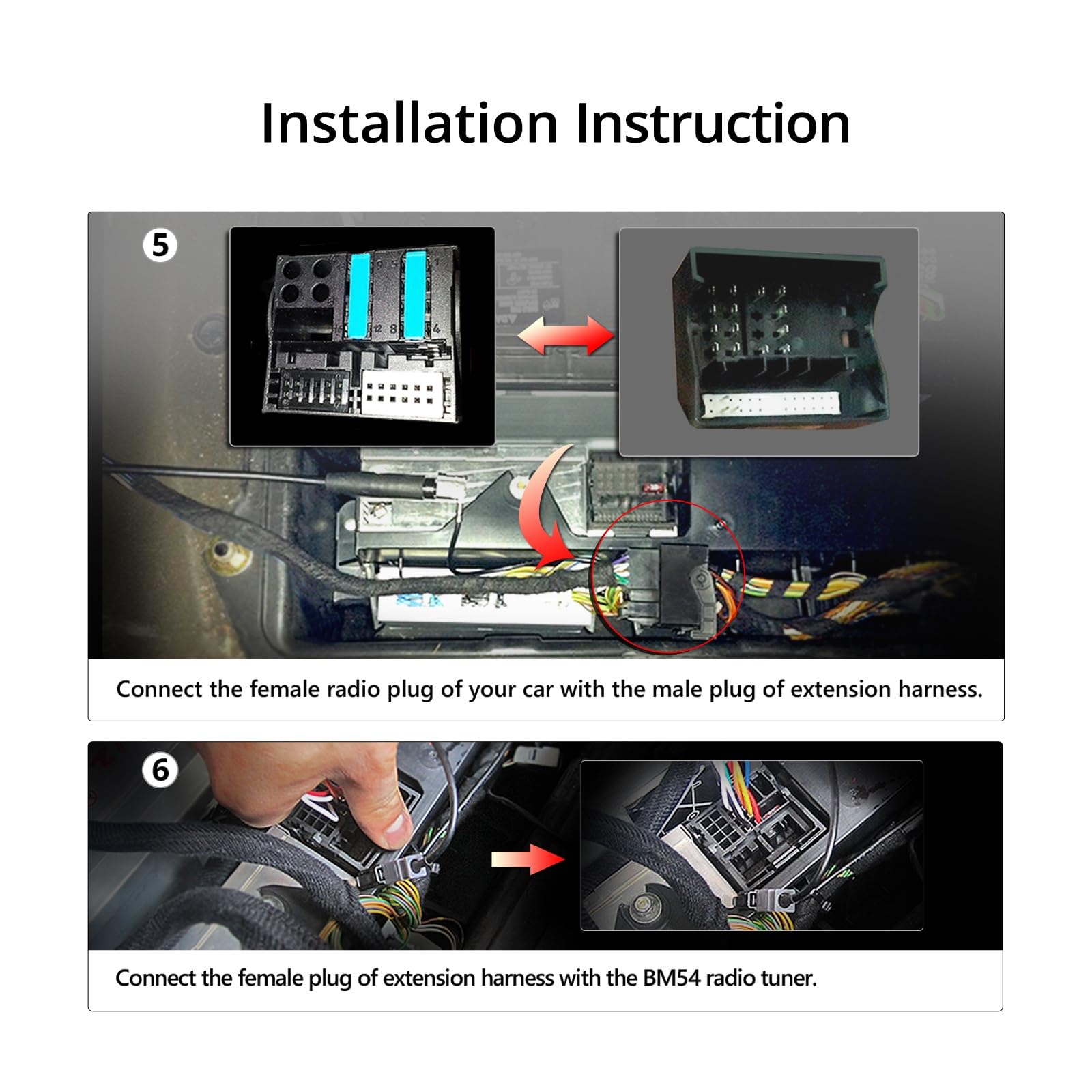 Installation Instruction

5

Connect the female radio plug of your car with the male plug of extension harness.

6

Connect the female plug of extension harness with the BM54 radio tuner.