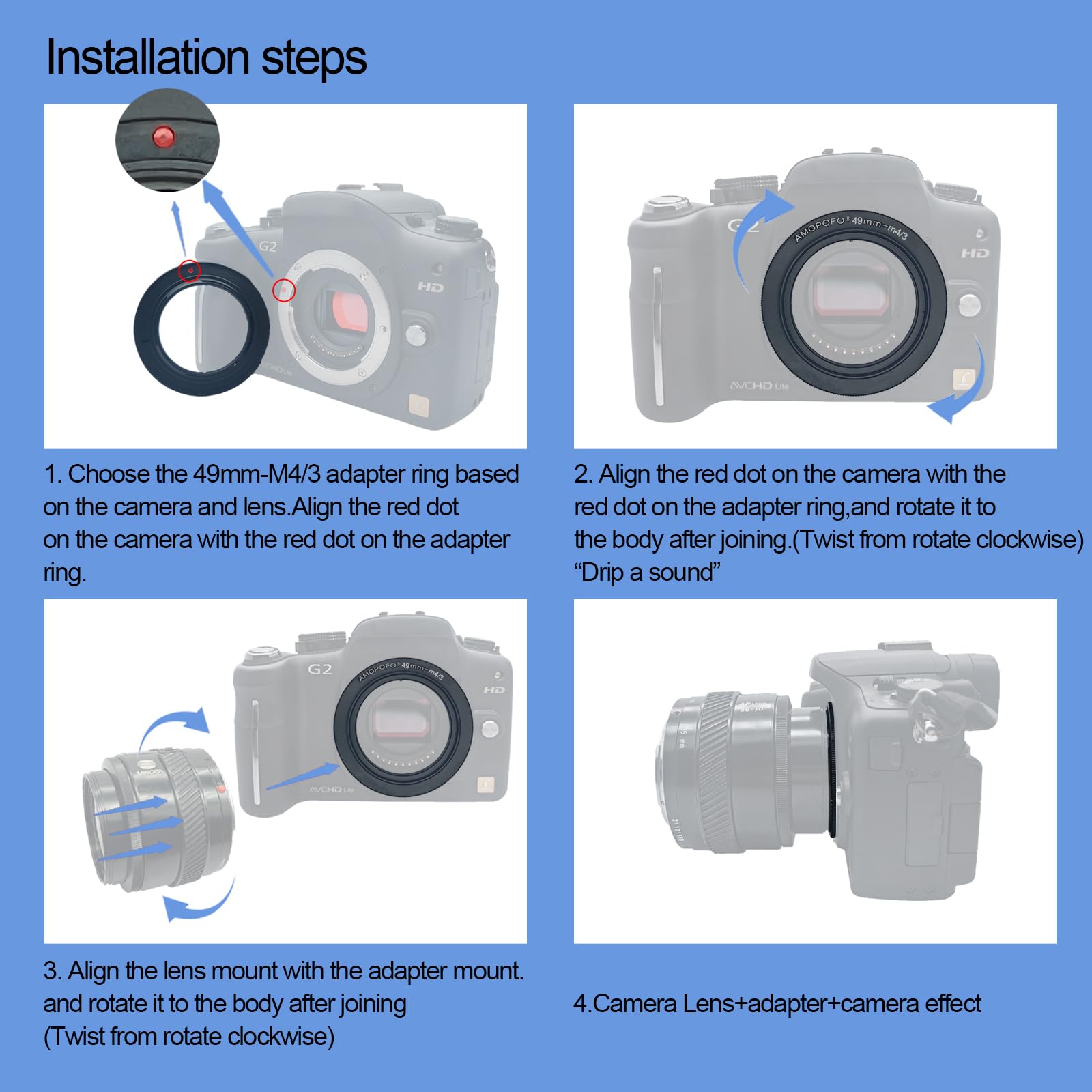 Installation steps

G2

HD

AVCHD Lite

1. Choose the 49mm-M4/3 adapter ring based on the camera and lens.Align the red dot on the camera with the red dot on the adapter ring.

G2

AMOPOFO® 49mm-m4/3

HD

AVCHD Lite

2. Align the red dot on the camera with the red dot on the adapter ring,and rotate it to the body after joining.(Twist from rotate clockwise) “Drip a sound”

G2

AMOPOFO® 49mm-m4/3

HD

AVCHD Lite

MINOLTA

3. Align the lens mount with the adapter mount. and rotate it to the body after joining (Twist from rotate clockwise)

4.Camera Lens+adapter+camera effect