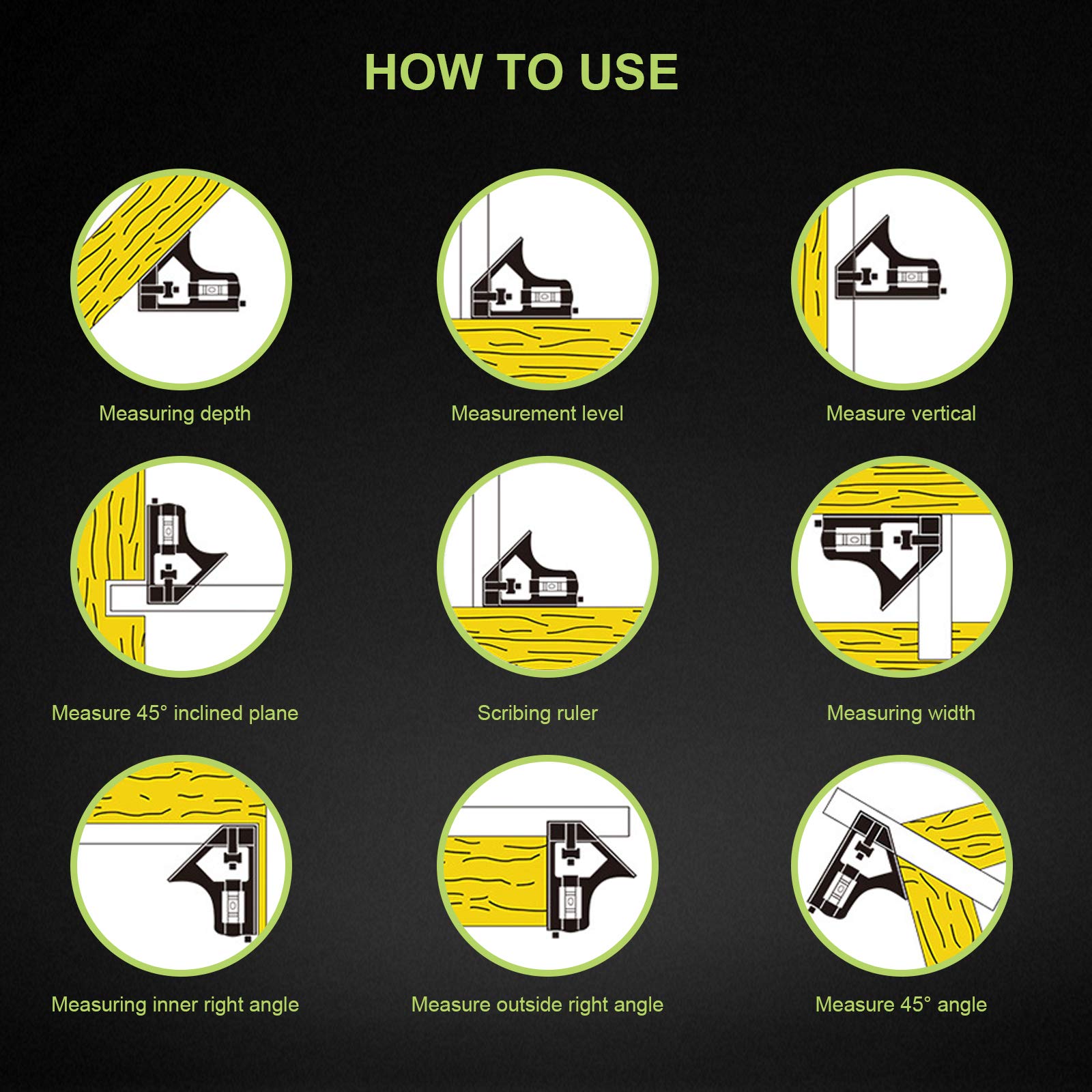 HOW TO USE

Measuring depth

Measurement level

Measure vertical

Measure 45° inclined plane

Scribing ruler

Measuring width

Measuring inner right angle

Measure outside right angle

Measure 45° angle