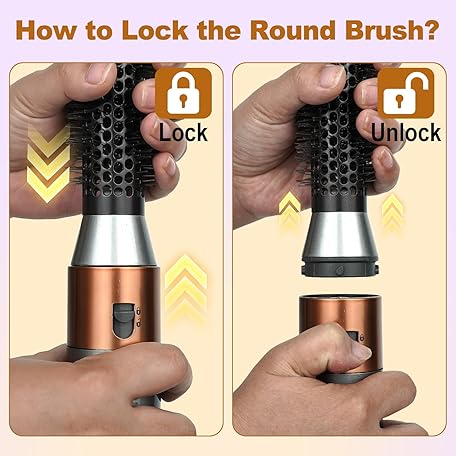 How to Lock the Round Brush?

Lock

Unlock