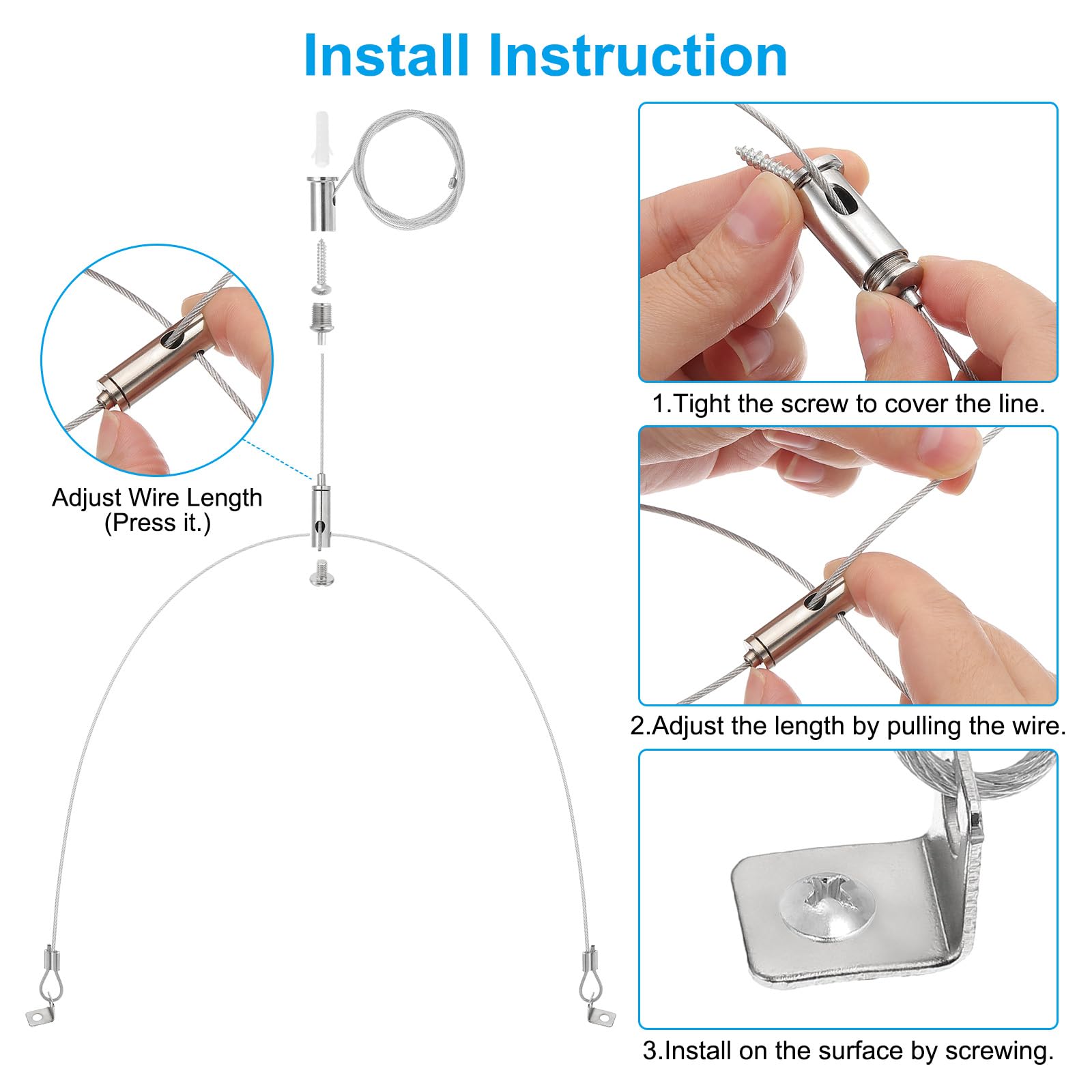 Install Instruction

Adjust Wire Length
(Press it.)

1.Tight the screw to cover the line.

2.Adjust the length by pulling the wire.

3.Install on the surface by screwing.