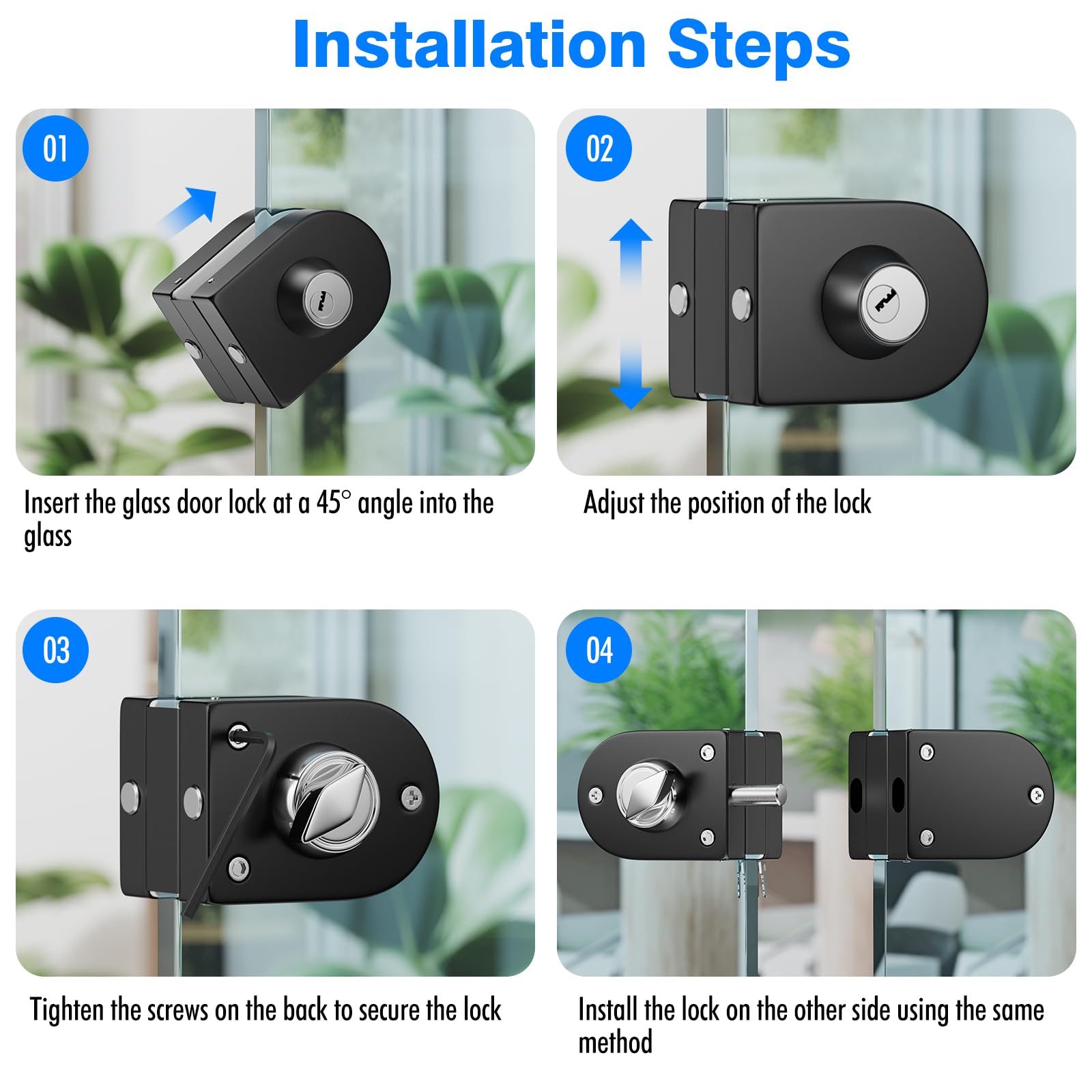 Installation Steps

01

Insert the glass door lock at a 45° angle into the glass

02

Adjust the position of the lock

03

Tighten the screws on the back to secure the lock

04

Install the lock on the other side using the same method