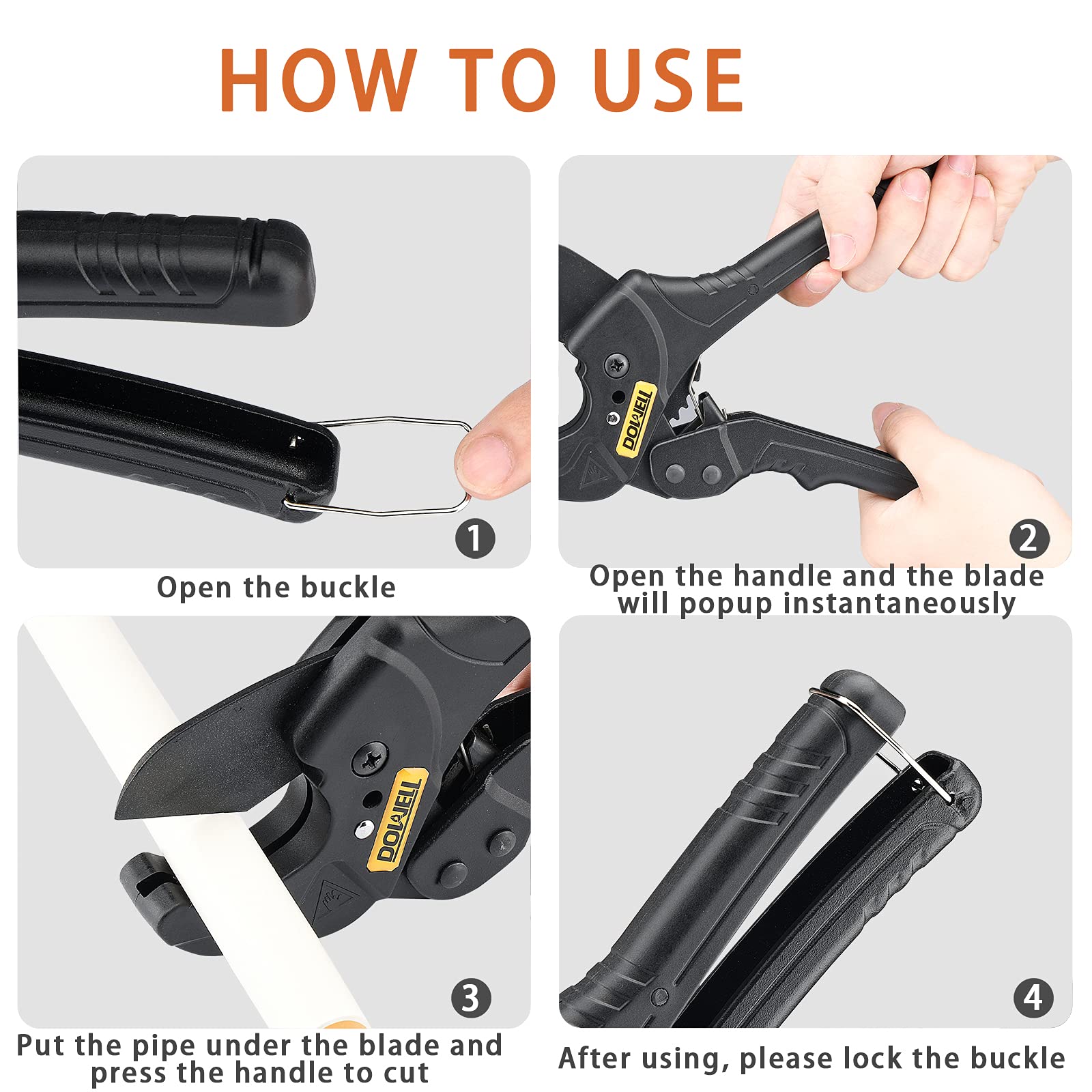 HOW TO USE

1

Open the buckle

DOWELL

2

Open the handle and the blade will popup instantaneously

DOWELL

3

Put the pipe under the blade and press the handle to cut

4

After using, please lock the buckle