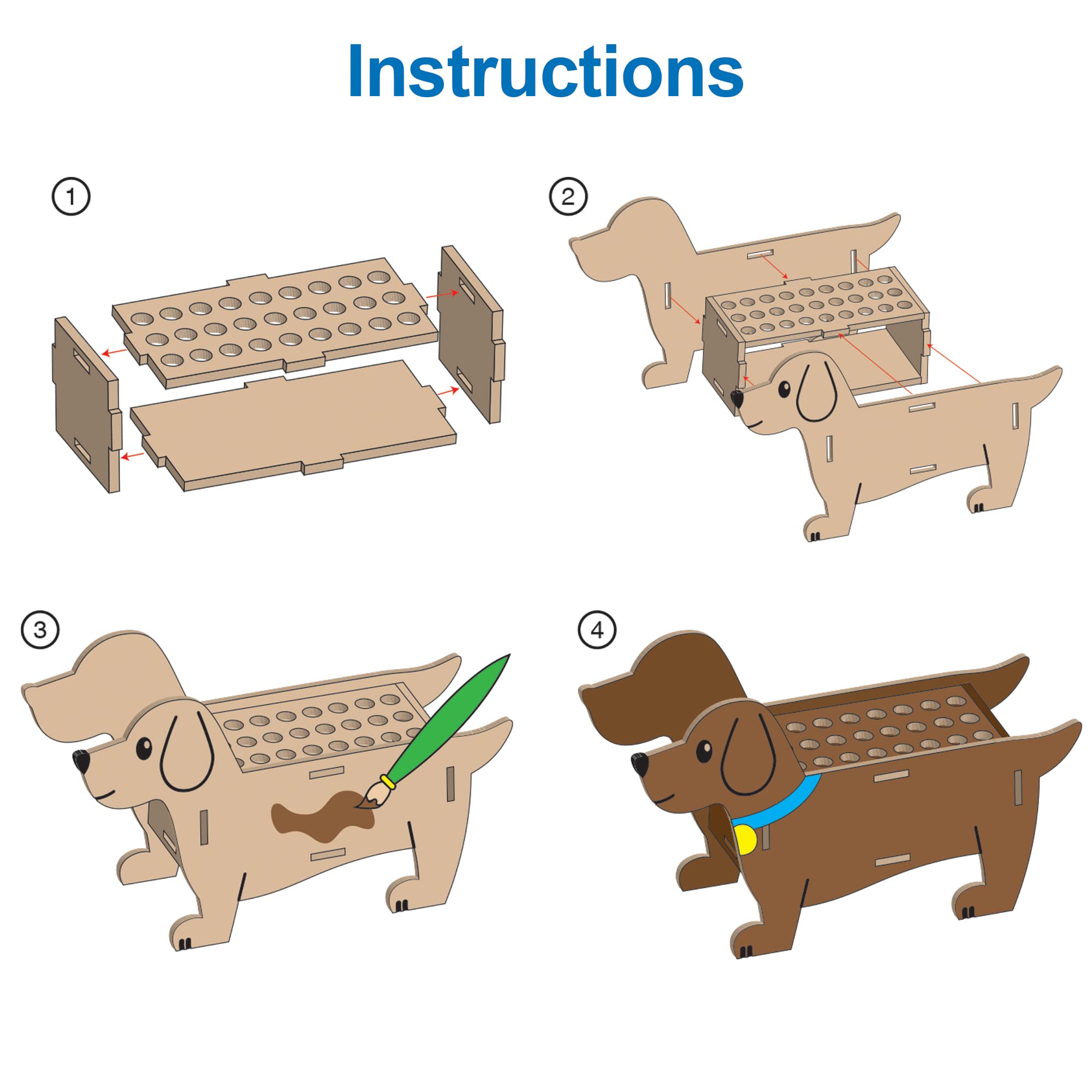 Instructions

1

2

3

4