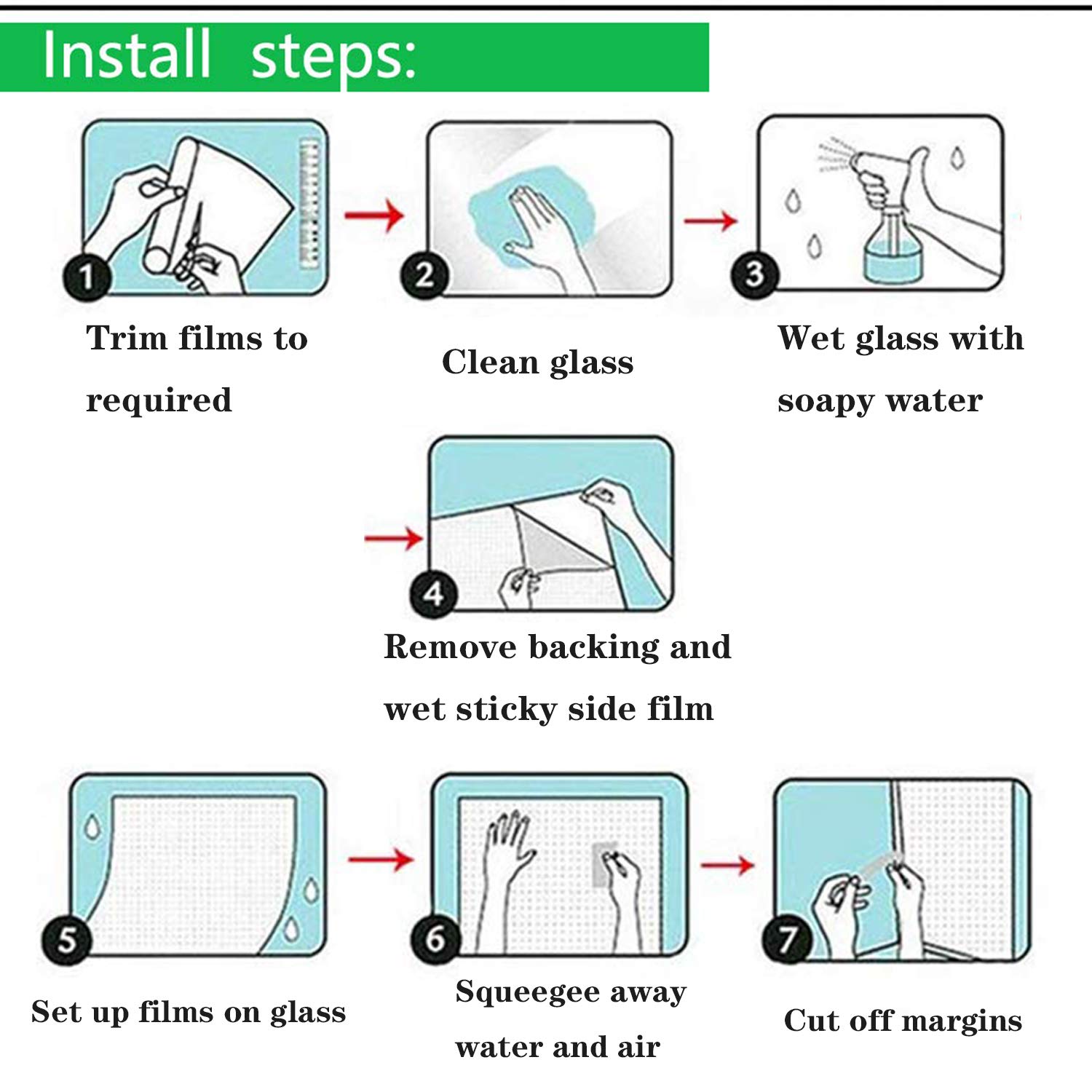 Install steps:

1
Trim films to required

2
Clean glass

3
Wet glass with soapy water

4
Remove backing and wet sticky side film

5
Set up films on glass

6
Squeegee away water and air

7
Cut off margins