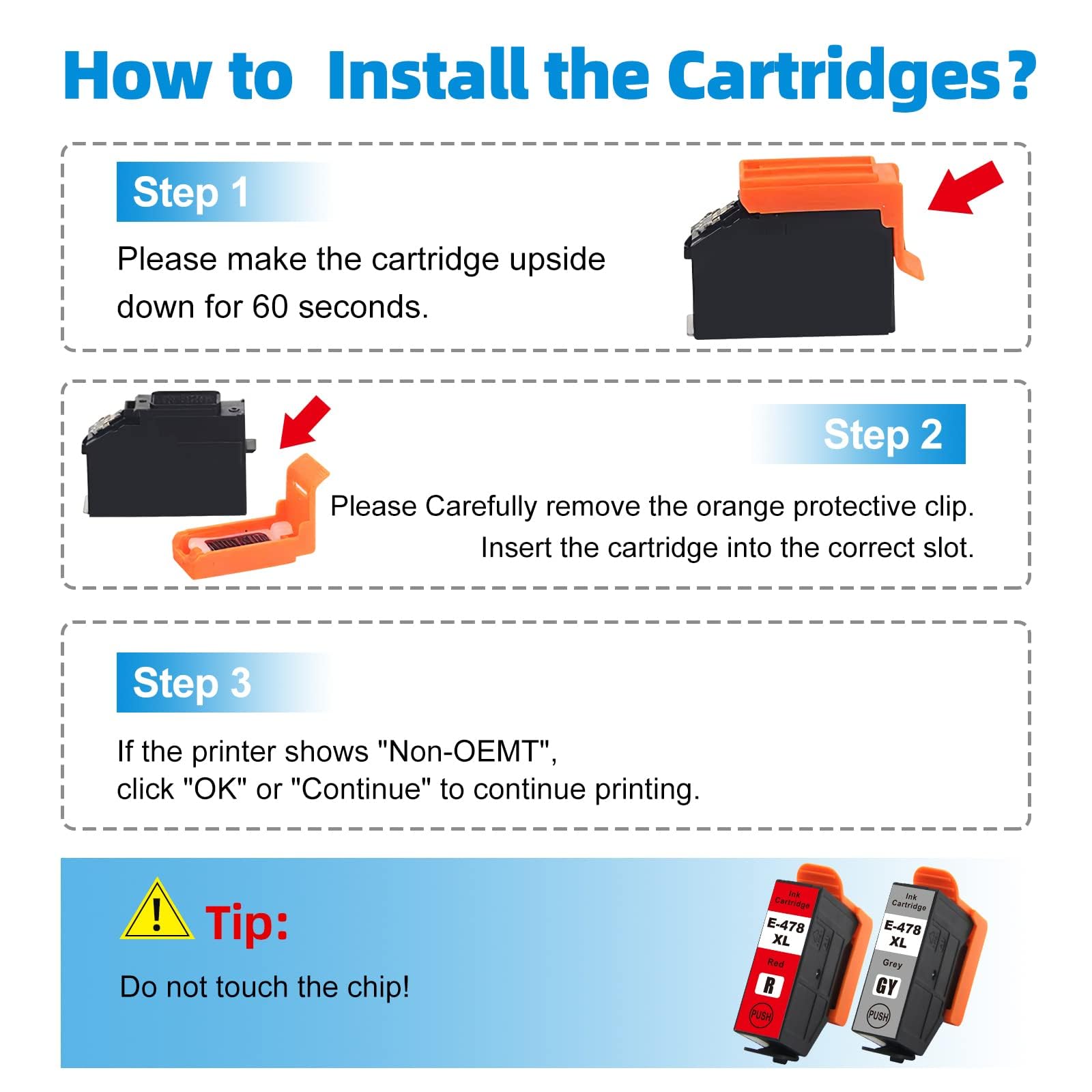 How to Install the Cartridges?

Step 1

Please make the cartridge upside down for 60 seconds.

Step 2

Please Carefully remove the orange protective clip.
Insert the cartridge into the correct slot.

Step 3

If the printer shows "Non-OEMT",
click "OK" or "Continue" to continue printing.

Tip:

Do not touch the chip!

Ink Cartridge
E-478 XL
Red
R
PUSH

Ink Cartridge
E-478 XL
Grey
GY
PUSH