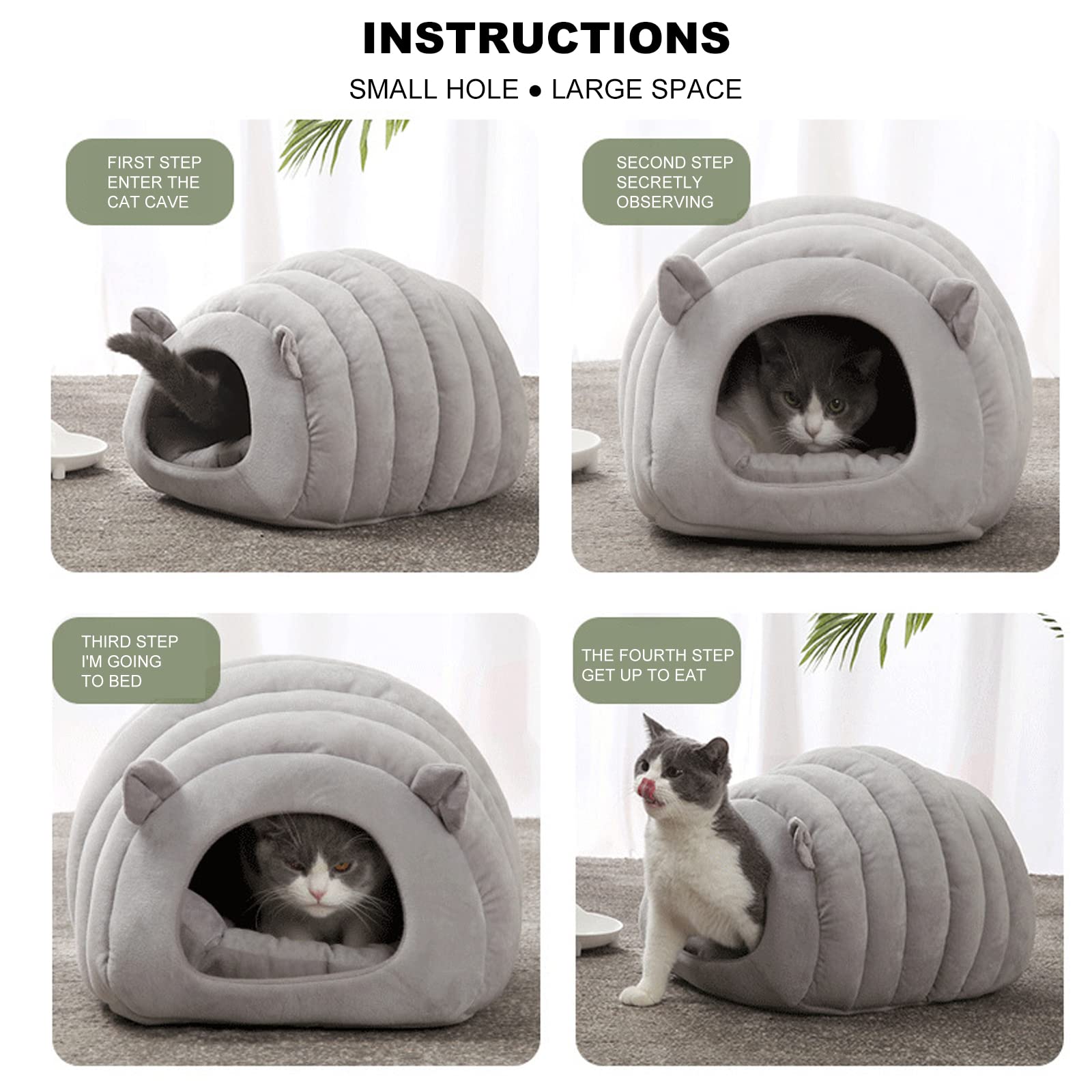 INSTRUCTIONS

SMALL HOLE ● LARGE SPACE

FIRST STEP ENTER THE CAT CAVE

SECOND STEP SECRETLY OBSERVING

THIRD STEP I'M GOING TO BED

THE FOURTH STEP GET UP TO EAT