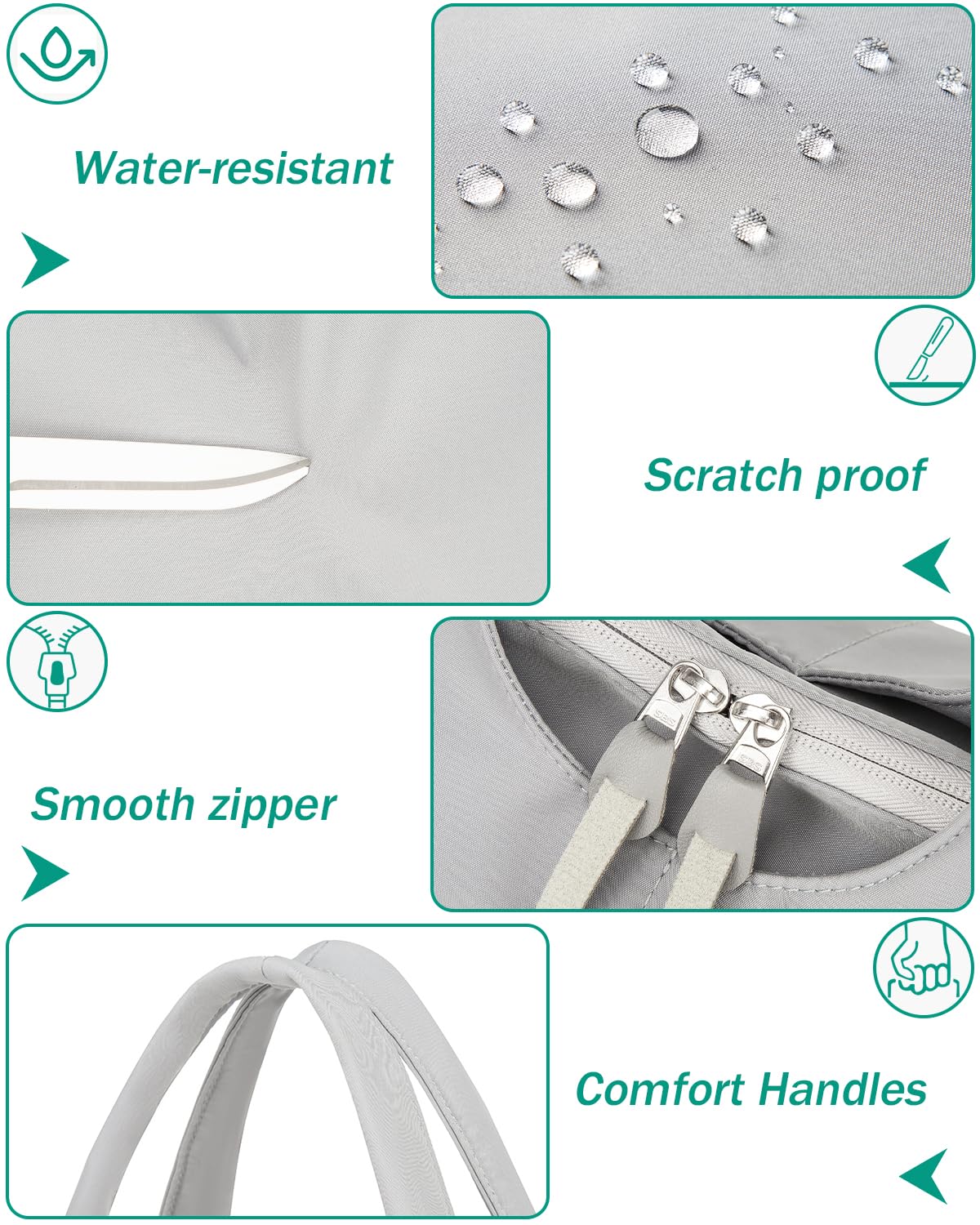 Water-resistant

Scratch proof

Smooth zipper

Comfort Handles