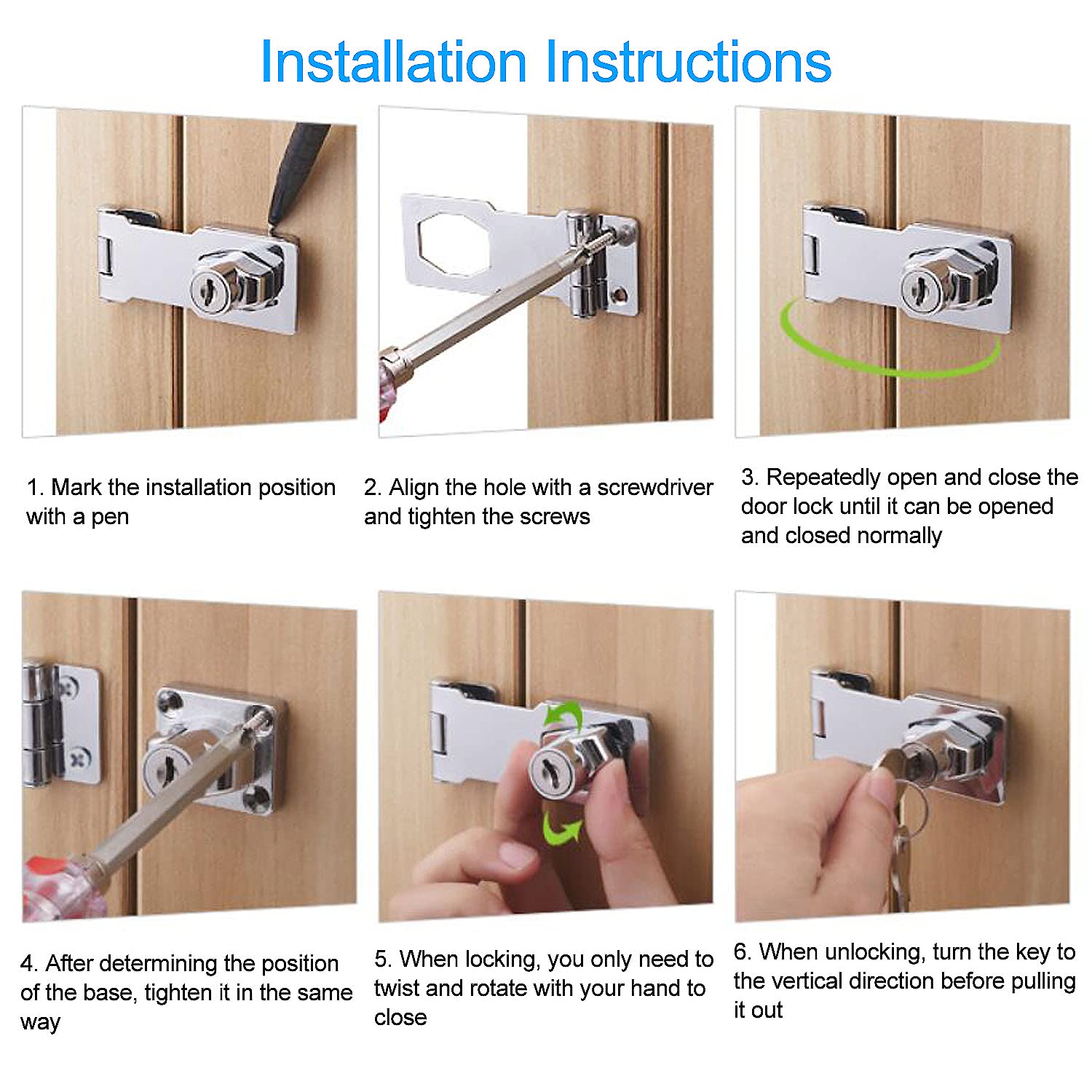 Installation Instructions

1. Mark the installation position with a pen

2. Align the hole with a screwdriver and tighten the screws

3. Repeatedly open and close the door lock until it can be opened and closed normally

4. After determining the position of the base, tighten it in the same way

5. When locking, you only need to twist and rotate with your hand to close

6. When unlocking, turn the key to the vertical direction before pulling it out